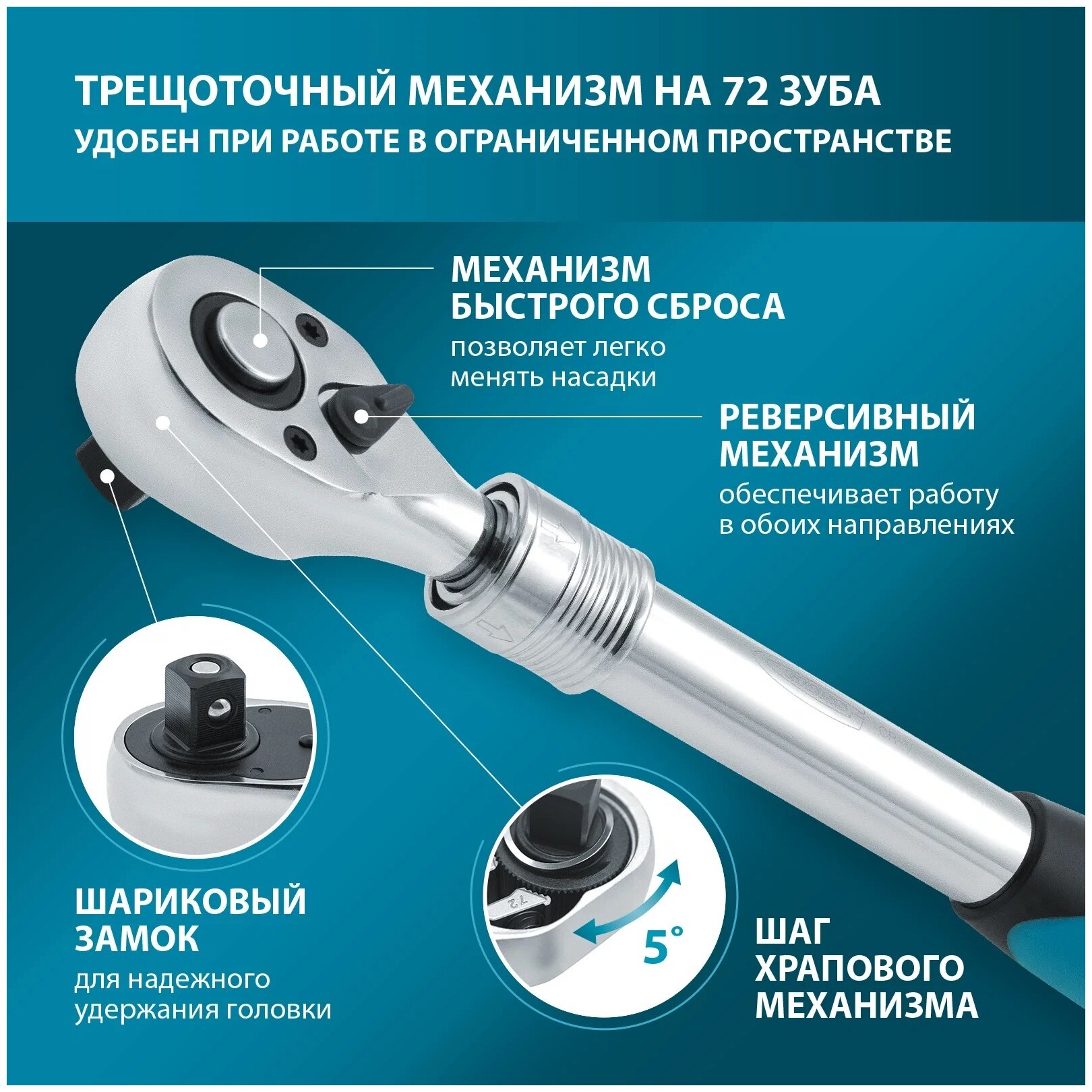 ТРЕЩОТОЧНЫЙ МЕХАНИЗМ НА 72 ЗУБА
УДОБЕН ПРИ РАБОТЕ В ОГРАНИЧЕННОМ ПРОСТРАНСТВЕ

МЕХАНИЗМ БЫСТРОГО СБРОСА
позволяет легко менять насадки

РЕВЕРСИВНЫЙ МЕХАНИЗМ
обеспечивает работу в обоих направлениях

ШАРИКОВЫЙ ЗАМОК
для надежного удержания головки

72

5°

ШАГ ХРАПОВОГО МЕХАНИЗМА