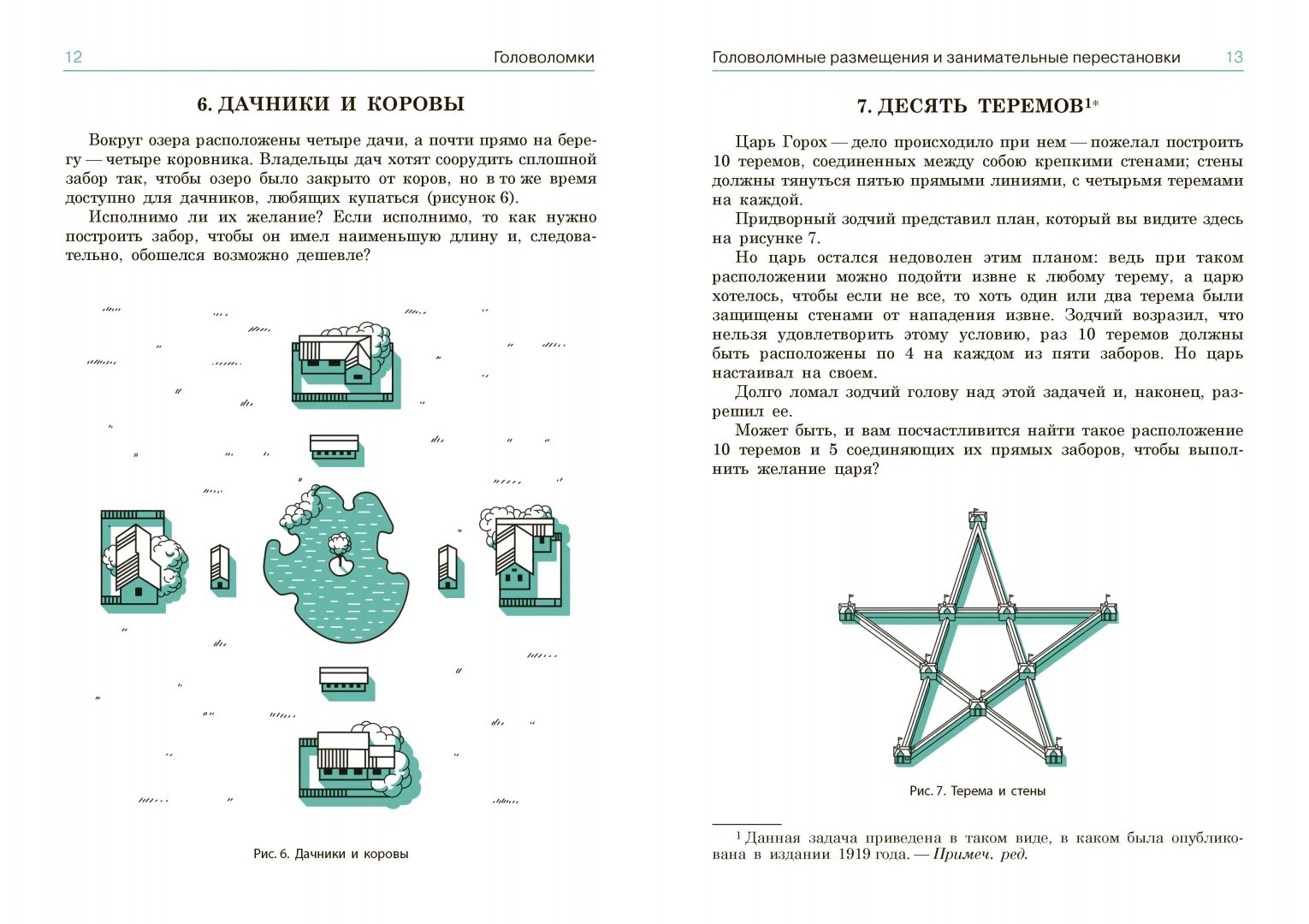 12 Головоломки

6. ДАЧНИКИ И КОРОВЫ

Вокруг озера расположены четыре дачи, а почти прямо на берегу — четыре коровника. Владельцы дач хотят соорудить сплошной забор так, чтобы озеро было закрыто от коров, но в то же время доступно для дачников, любящих купаться (рисунок 6).

Исполнимо ли их желание? Если исполнимо, то как нужно построить забор, чтобы он имел наименьшую длину и, следовательно, обошелся возможно дешевле?

Рис. 6. Дачники и коровы

Головоломные размещения и занимательные перестановки 13

7. ДЕСЯТЬ ТЕРЕМОВ$^{1*}$

Царь Горох — дело происходило при нем — пожелал построить 10 теремов, соединенных между собою крепкими стенами; стены должны тянуться пятью прямыми линиями, с четырьмя теремами на каждой.

Придворный зодчий представил план, который вы видите здесь на рисунке 7.

Но царь остался недоволен этим планом: ведь при таком расположении можно подойти извне к любому терему, а царю хотелось, чтобы если не все, то хоть один или два терема были защищены стенами от нападения извне. Зодчий возразил, что нельзя удовлетворить этому условию, раз 10 теремов должны быть расположены по 4 на каждом из пяти заборов. Но царь настаивал на своем.

Долго ломал зодчий голову над этой задачей и, наконец, разрешил ее.

Может быть, и вам посчастливится найти такое расположение 10 теремов и 5 соединяющих их прямых заборов, чтобы выполнить желание царя?

Рис. 7. Терема и стены

$^1$ Данная задача приведена в таком виде, в каком была опубликована в издании 1919 года. — Примеч. ред.