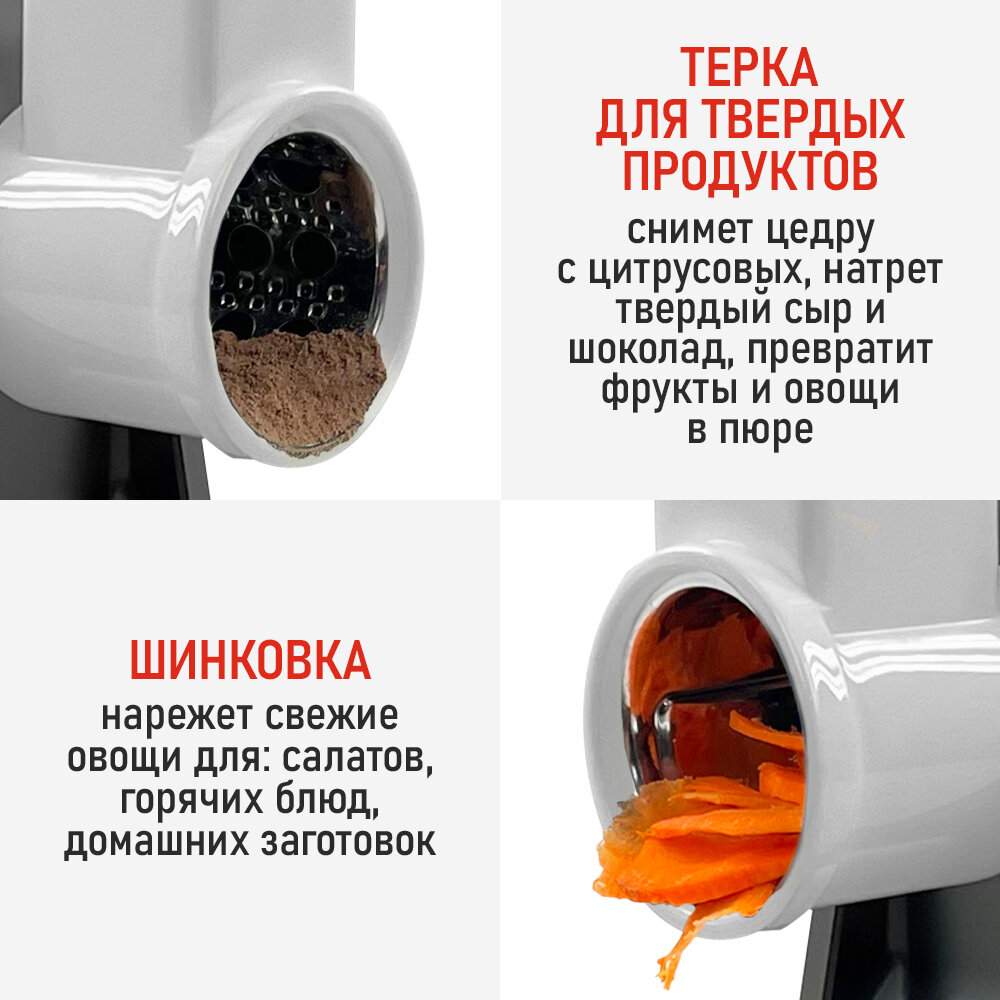 ТЕРКА ДЛЯ ТВЕРДЫХ ПРОДУКТОВ

снимет цедру с цитрусовых, натрет твердый сыр и шоколад, превратит фрукты и овощи в пюре

ШИНКОВКА

нарежет свежие овощи для: салатов, горячих блюд, домашних заготовок