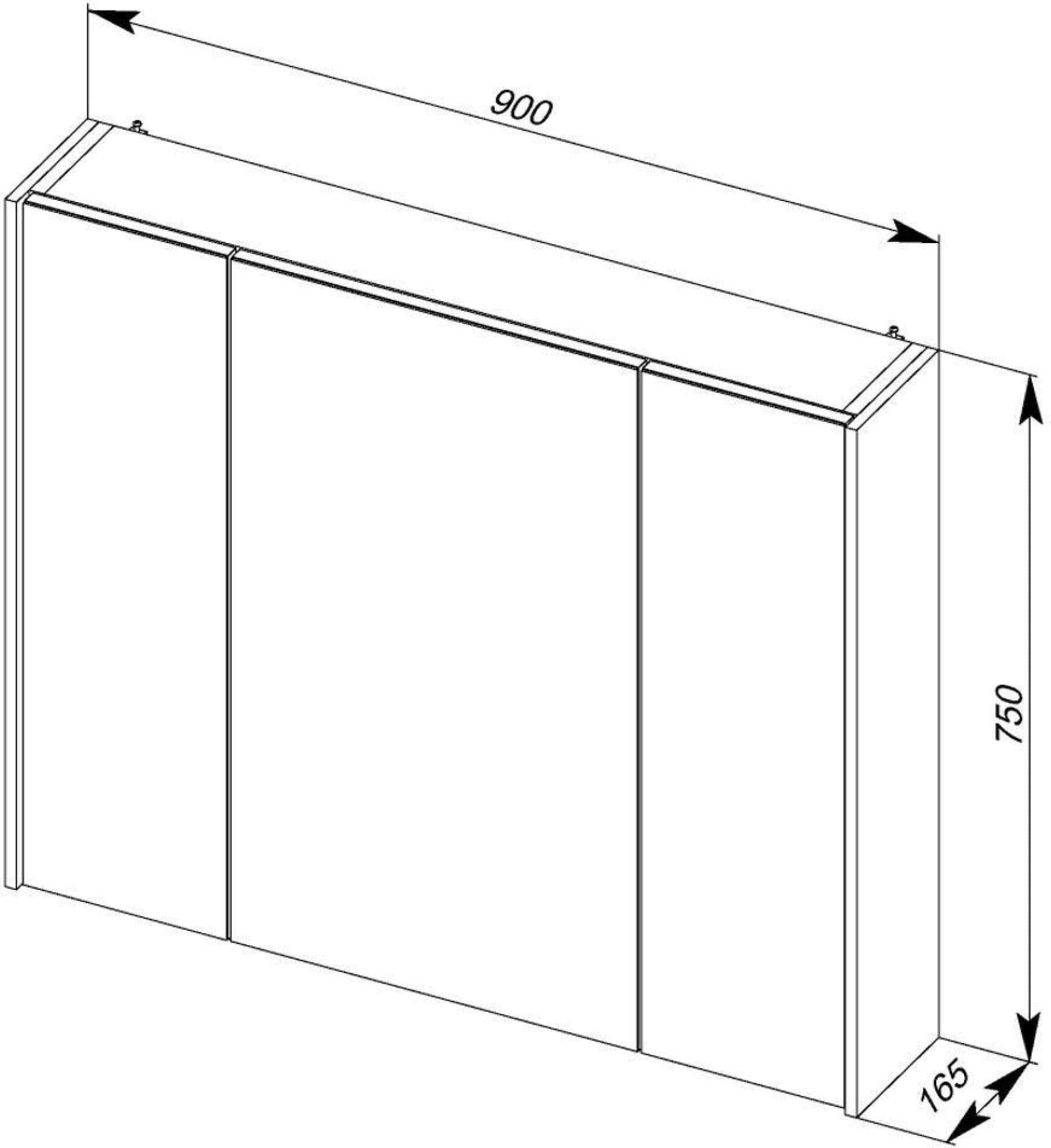 900
750
165