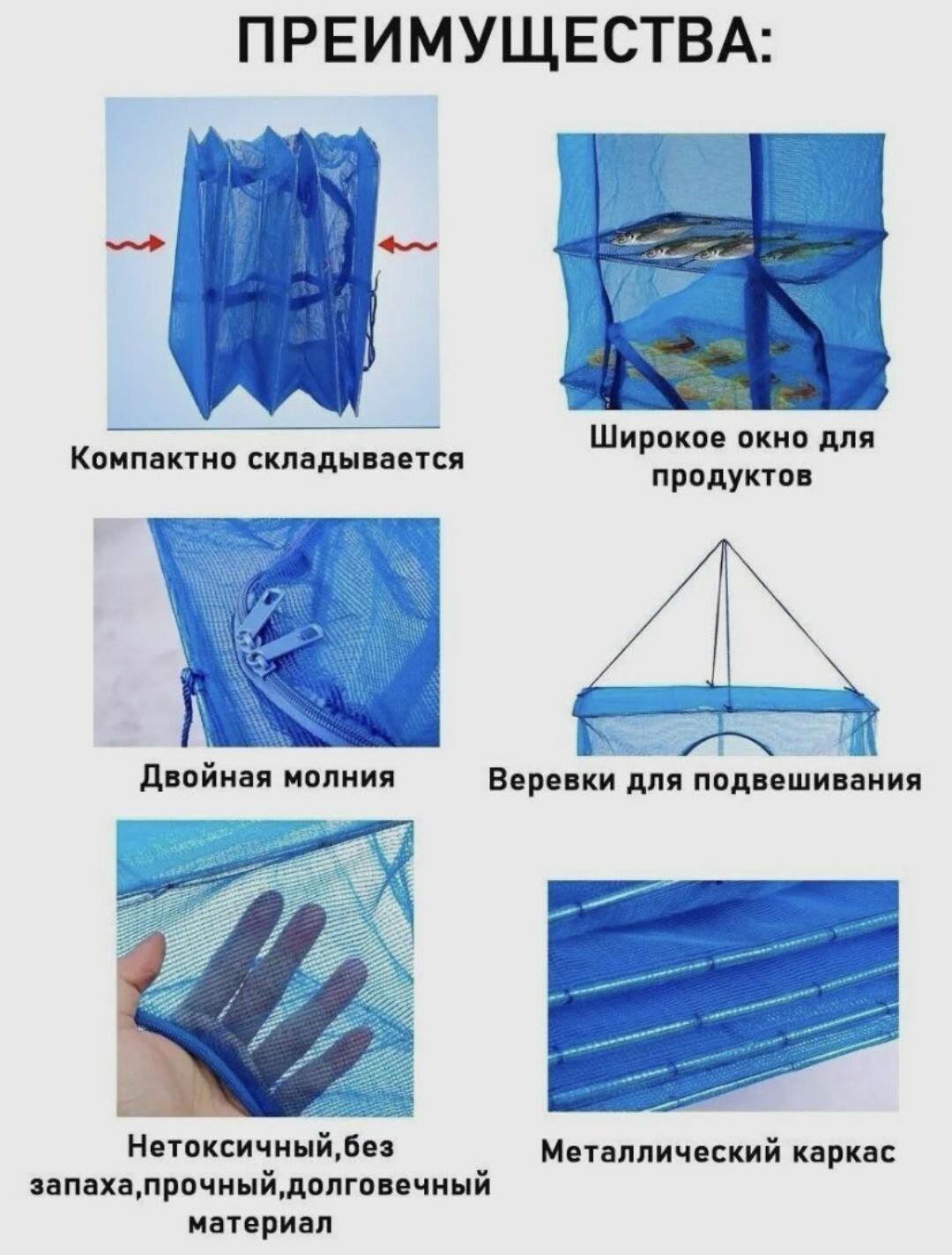 ПРЕИМУЩЕСТВА:

Компактно складывается

Широкое окно для продуктов

Двойная молния

Веревки для подвешивания

Нетоксичный,без запаха,прочный,долговечный материал

Металлический каркас