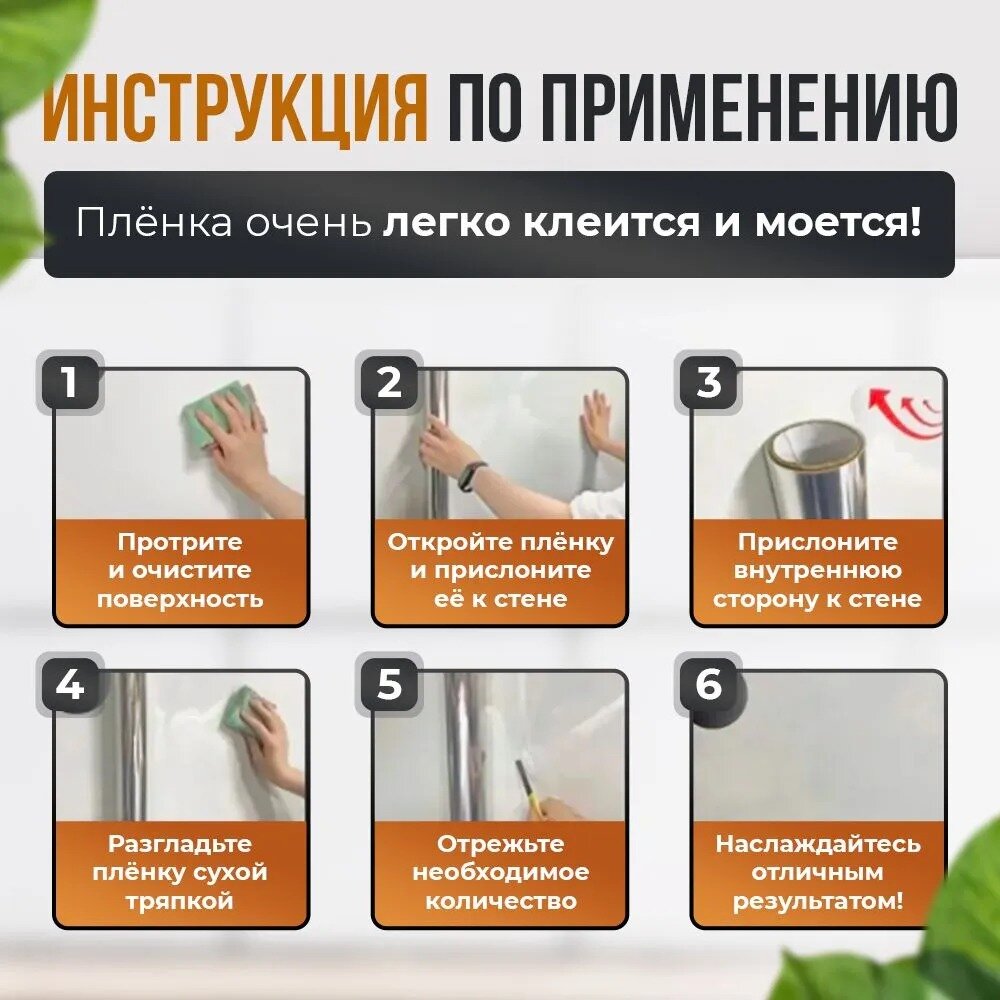 ИНСТРУКЦИЯ ПО ПРИМЕНЕНИЮ

Плёнка очень легко клеится и моется!

1
Протрите и очистите поверхность

2
Откройте плёнку и прислоните её к стене

3
Прислоните внутреннюю сторону к стене

4
Разгладьте плёнку сухой тряпкой

5
Отрежьте необходимое количество

6
Наслаждайтесь отличным результатом!