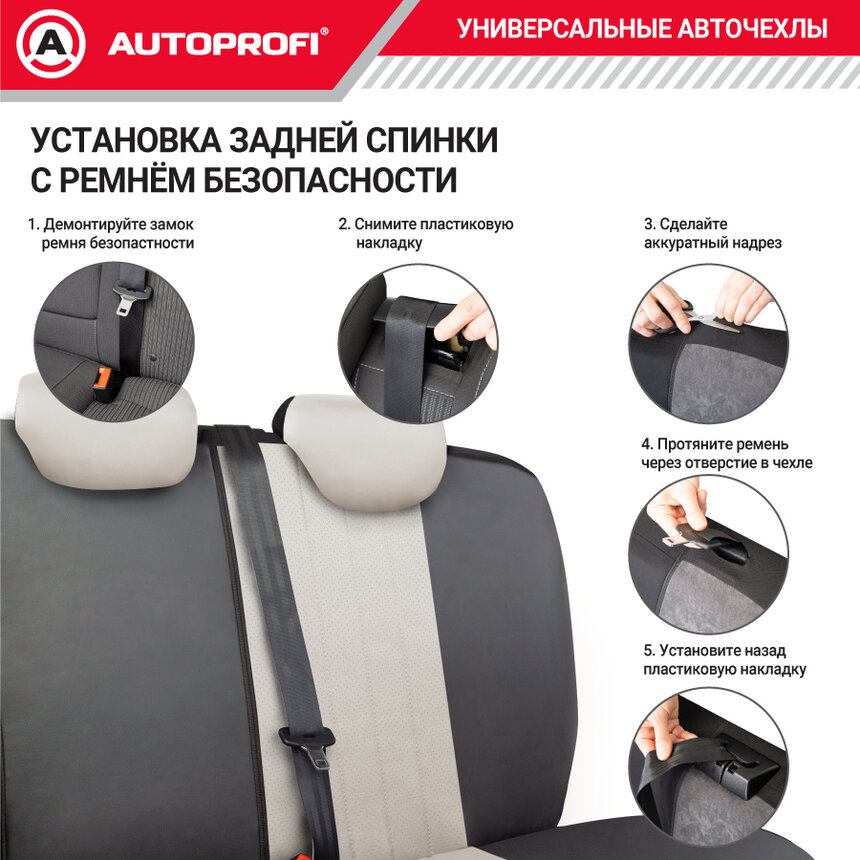 A AUTOPROFI®

УНИВЕРСАЛЬНЫЕ АВТОЧЕХЛЫ

УСТАНОВКА ЗАДНЕЙ СПИНКИ С РЕМНЁМ БЕЗОПАСНОСТИ

1. Демонтируйте замок ремня безопастности

2. Снимите пластиковую накладку

3. Сделайте аккуратный надрез

4. Протяните ремень через отверстие в чехле

5. Установите назад пластиковую накладку