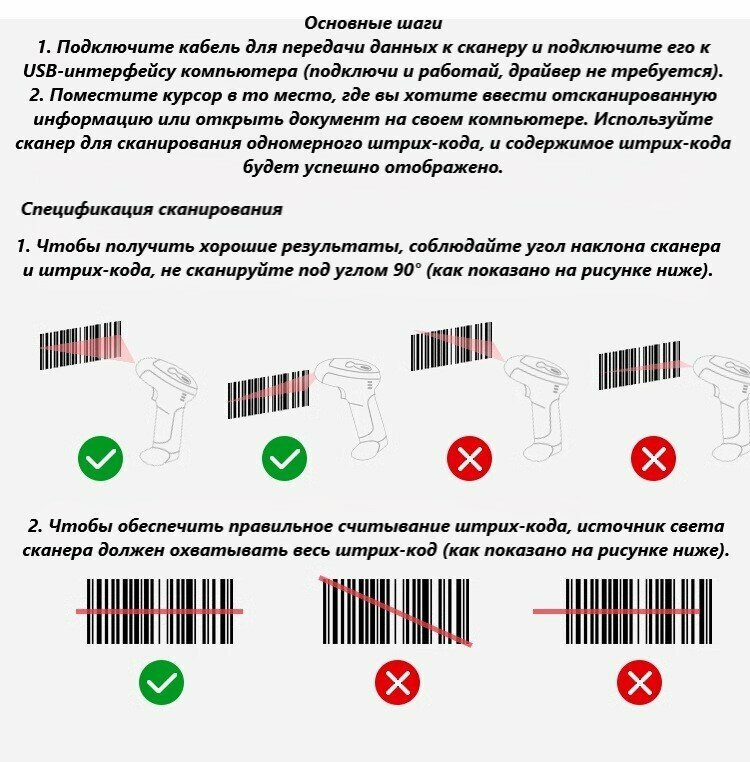 Основные шаги
1. Подключите кабель для передачи данных к сканеру и подключите его к USB-интерфейсу компьютера (подключи и работай, драйвер не требуется).
2. Поместите курсор в то место, где вы хотите ввести отсканированную информацию или открыть документ на своем компьютере. Используйте сканер для сканирования одномерного штрих-кода, и содержимое штрих-кода будет успешно отображено.

Спецификация сканирования

1. Чтобы получить хорошие результаты, соблюдайте угол наклона сканера и штрих-кода, не сканируйте под углом 90° (как показано на рисунке ниже).

2. Чтобы обеспечить правильное считывание штрих-кода, источник света сканера должен охватывать весь штрих-код (как показано на рисунке ниже).