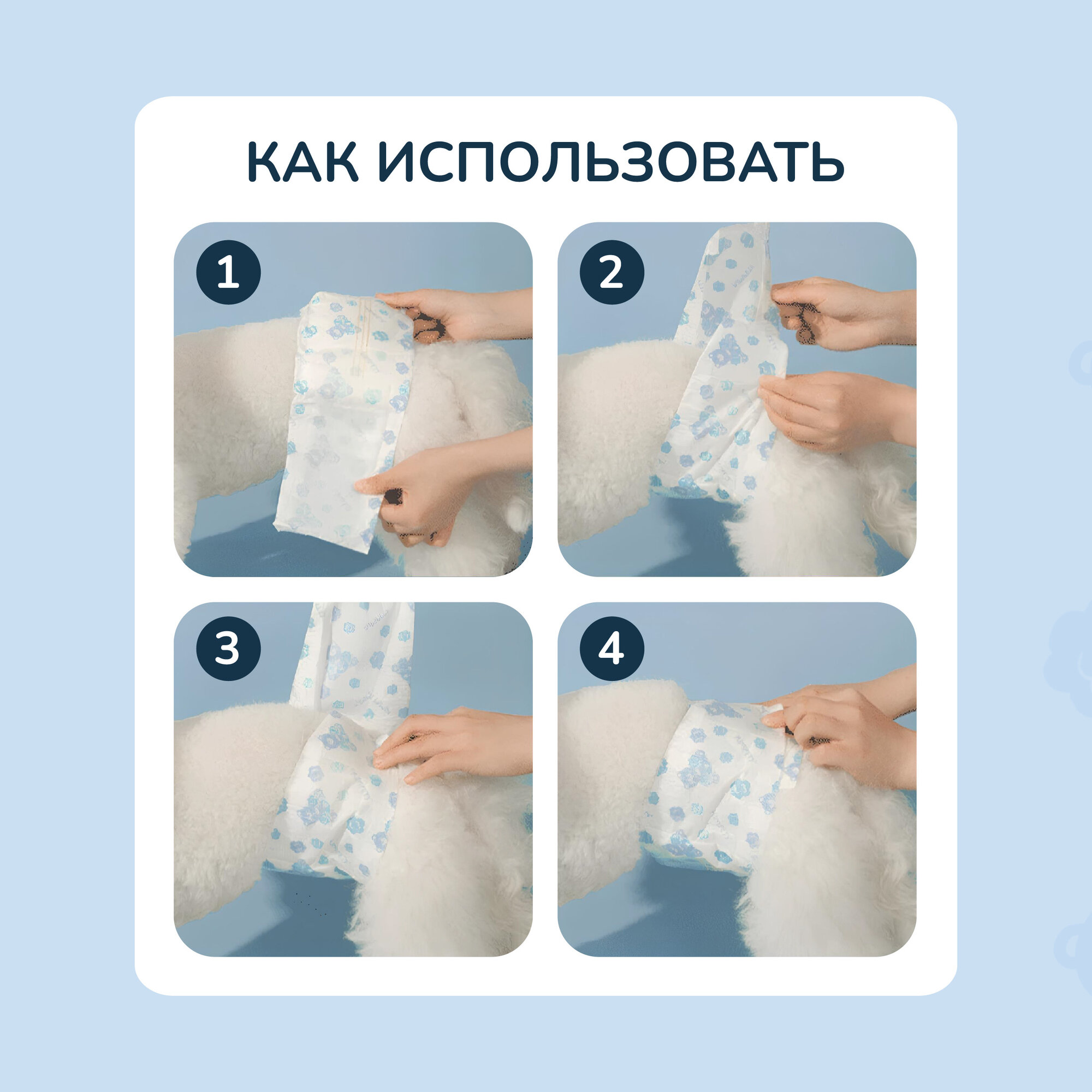 КАК ИСПОЛЬЗОВАТЬ

1

2

3

4