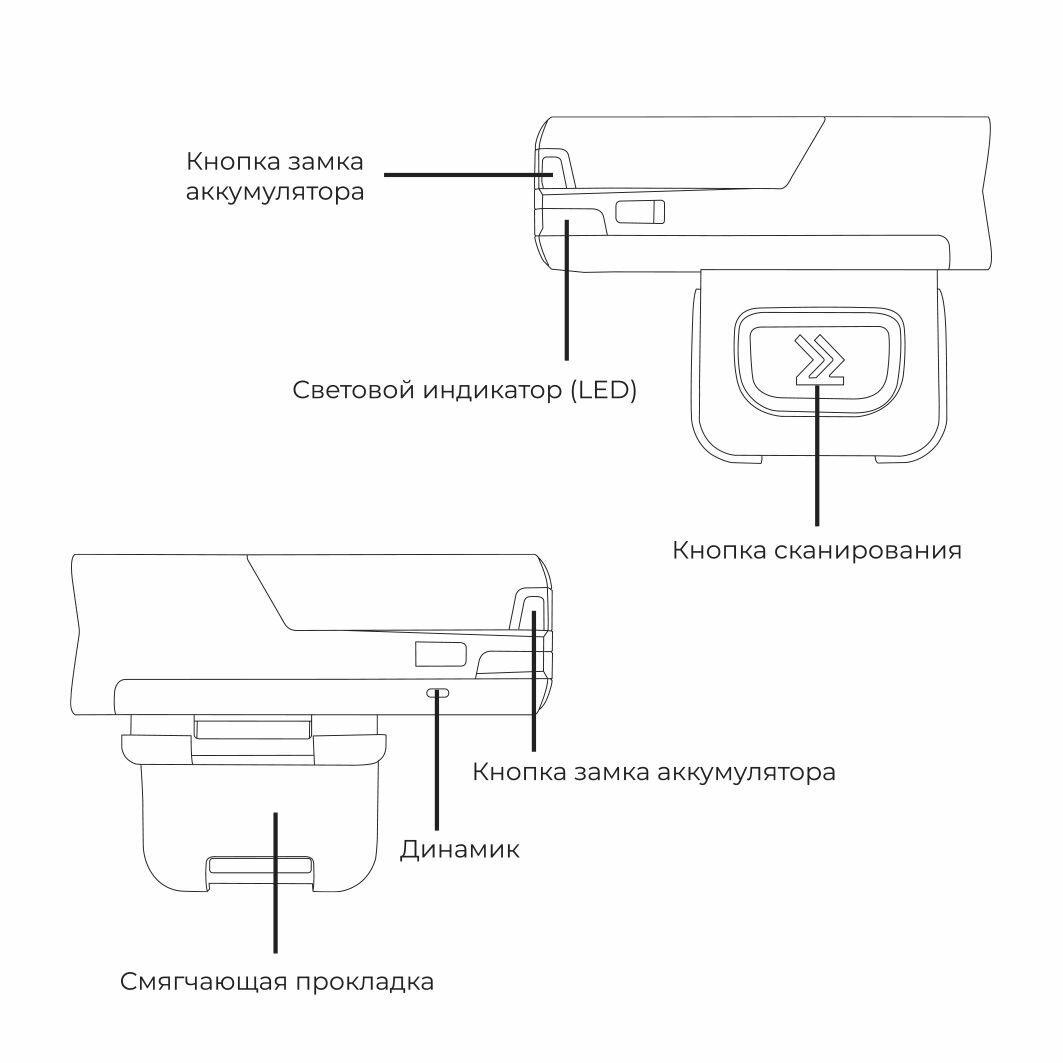 Кнопка замка аккумулятора

Световой индикатор (LED)

Кнопка сканирования

Кнопка замка аккумулятора

Динамик

Смягчающая прокладка