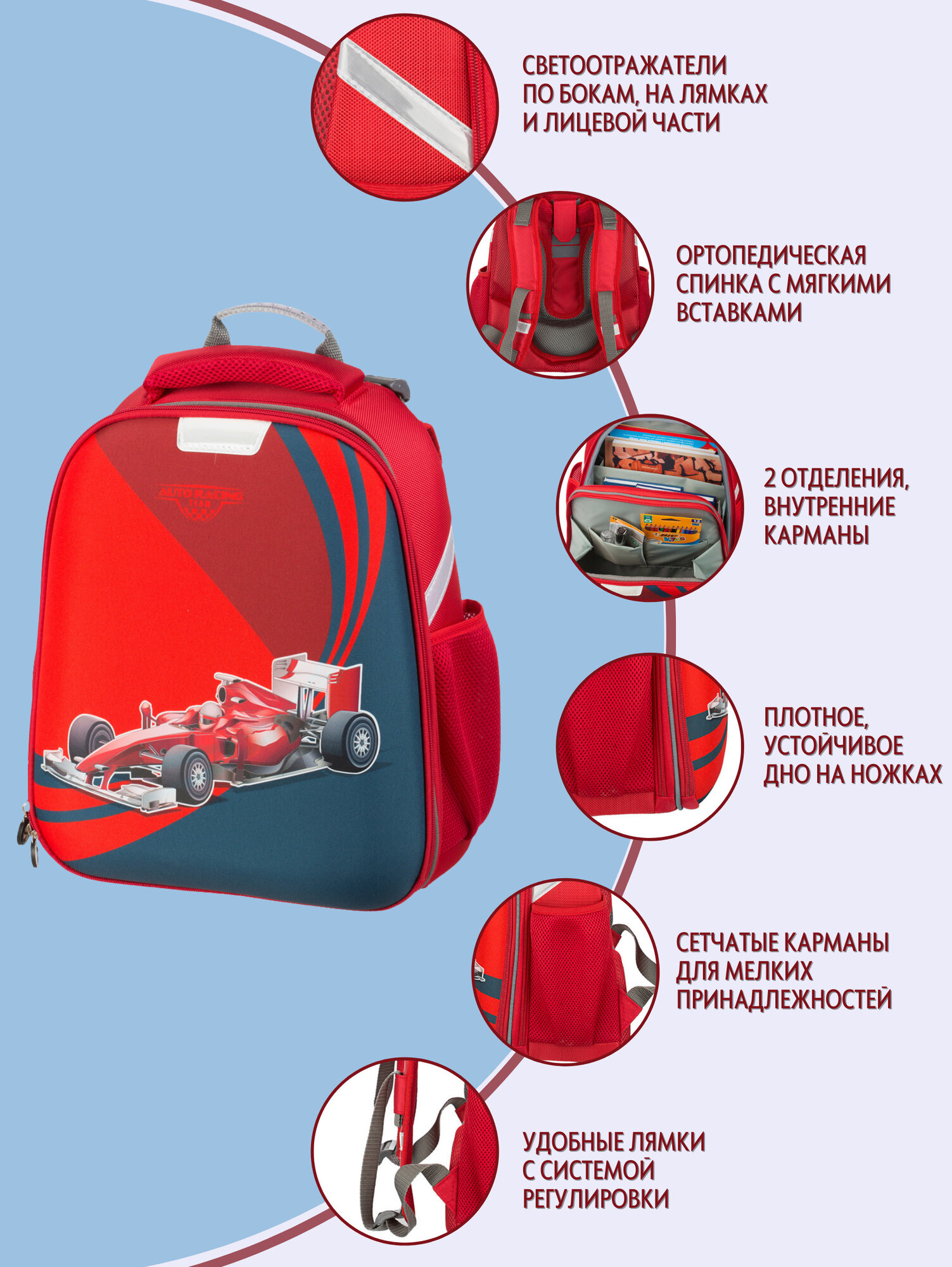 СВЕТООТРАЖАТЕЛИ ПО БОКАМ, НА ЛЯМКАХ И ЛИЦЕВОЙ ЧАСТИ

ОРТОПЕДИЧЕСКАЯ СПИНКА С МЯГКИМИ ВСТАВКАМИ

AUTO RACING

2 ОТДЕЛЕНИЯ, ВНУТРЕННИЕ КАРМАНЫ

ПЛОТНОЕ, УСТОЙЧИВОЕ ДНО НА НОЖКАХ

СЕТЧАТЫЕ КАРМАНЫ ДЛЯ МЕЛКИХ ПРИНАДЛЕЖНОСТЕЙ

УДОБНЫЕ ЛЯМКИ С СИСТЕМОЙ РЕГУЛИРОВКИ