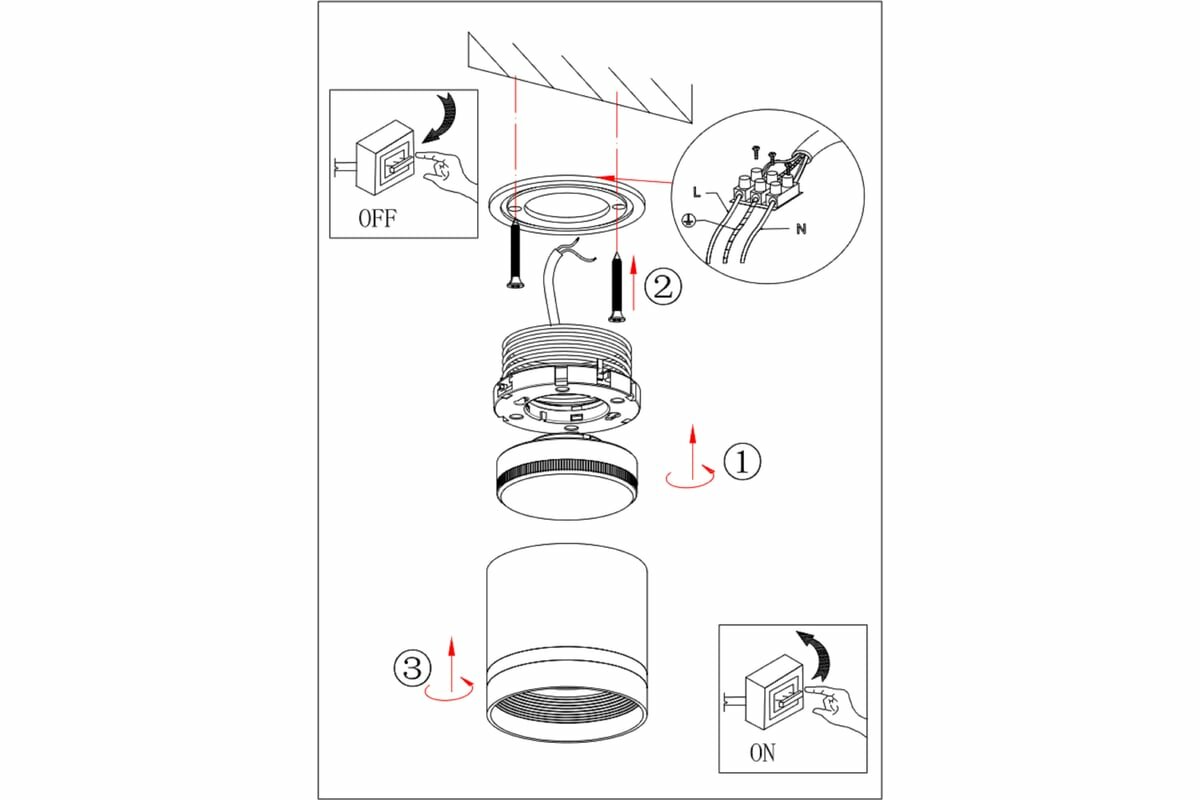 OFF

L

N

②

①

③

ON