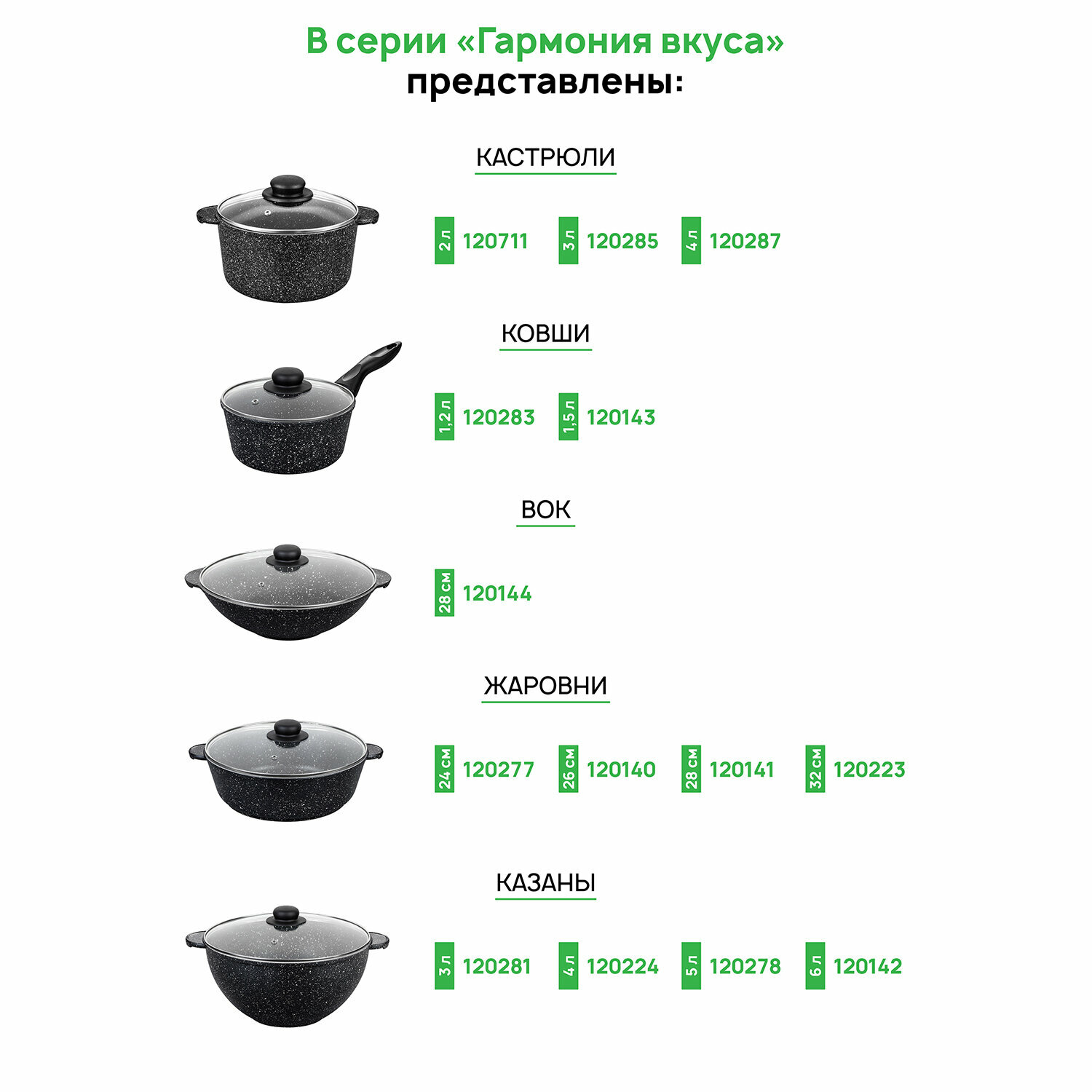 В серии «Гармония вкуса» представлены:

КАСТРЮЛИ

2 л 120711 3 л 120285 4 л 120287

КОВШИ

1,2 л 120283 1,5 л 120143

ВОК

28 см 120144

ЖАРОВНИ

24 см 120277 26 см 120140 28 см 120141 32 см 120223

КАЗАНЫ

3 л 120281 4 л 120224 5 л 120278 6 л 120142