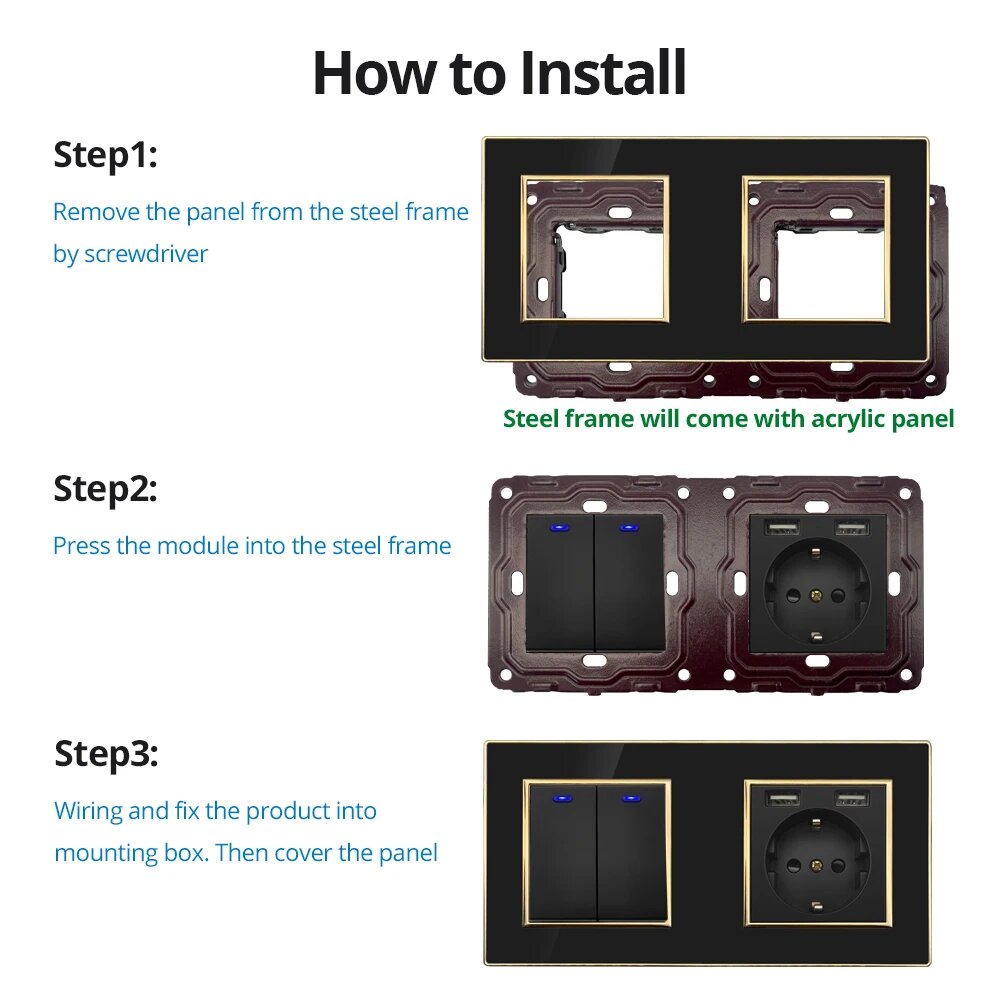 How to Install

Step1:

Remove the panel from the steel frame by screwdriver

Steel frame will come with acrylic panel

Step2:

Press the module into the steel frame

Step3:

Wiring and fix the product into mounting box. Then cover the panel