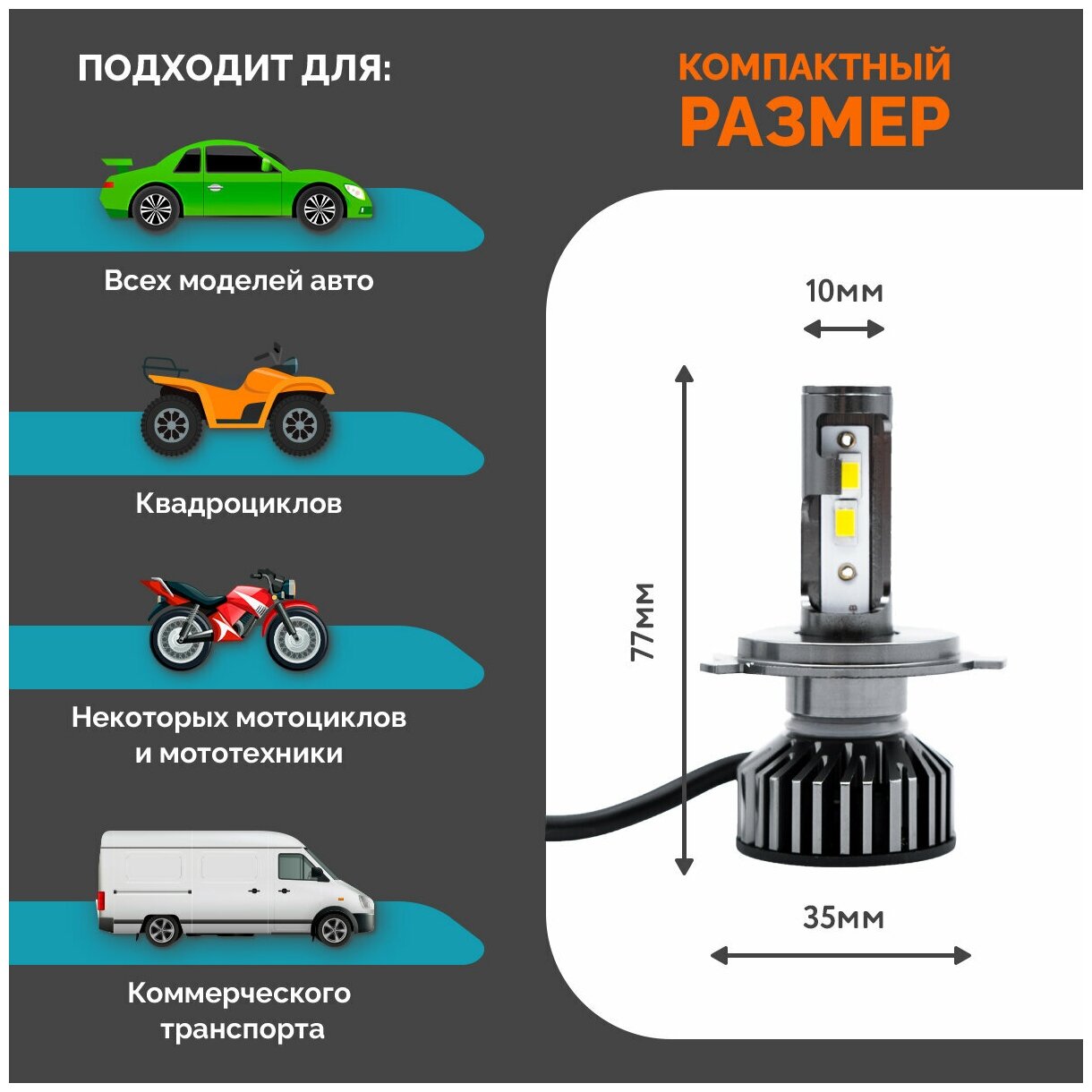 ПОДХОДИТ ДЛЯ:

Всех моделей авто

Квадроциклов

Некоторых мотоциклов и мототехники

Коммерческого транспорта

КОМПАКТНЫЙ
РАЗМЕР

10мм

77мм

35мм