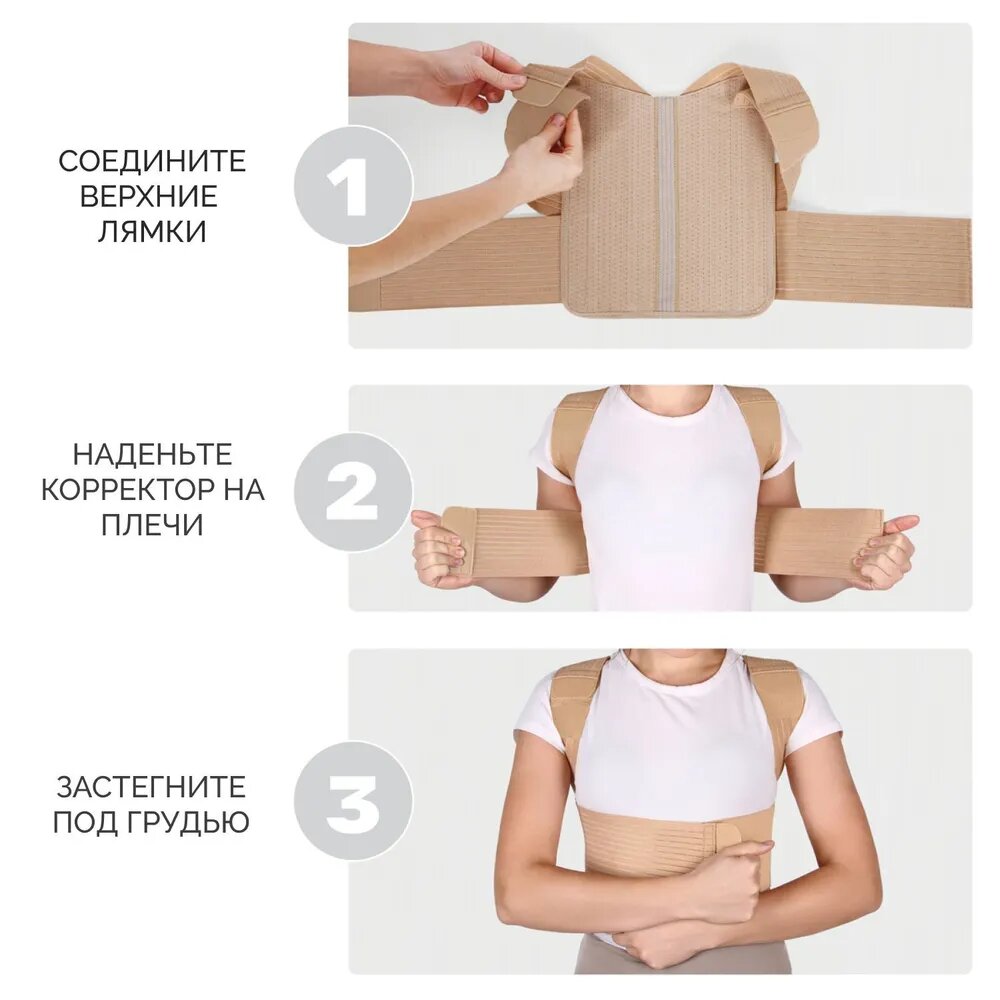 СОЕДИНИТЕ ВЕРХНИЕ ЛЯМКИ

1

НАДЕНЬТЕ КОРРЕКТОР НА ПЛЕЧИ

2

ЗАСТЕГНИТЕ ПОД ГРУДЬЮ

3