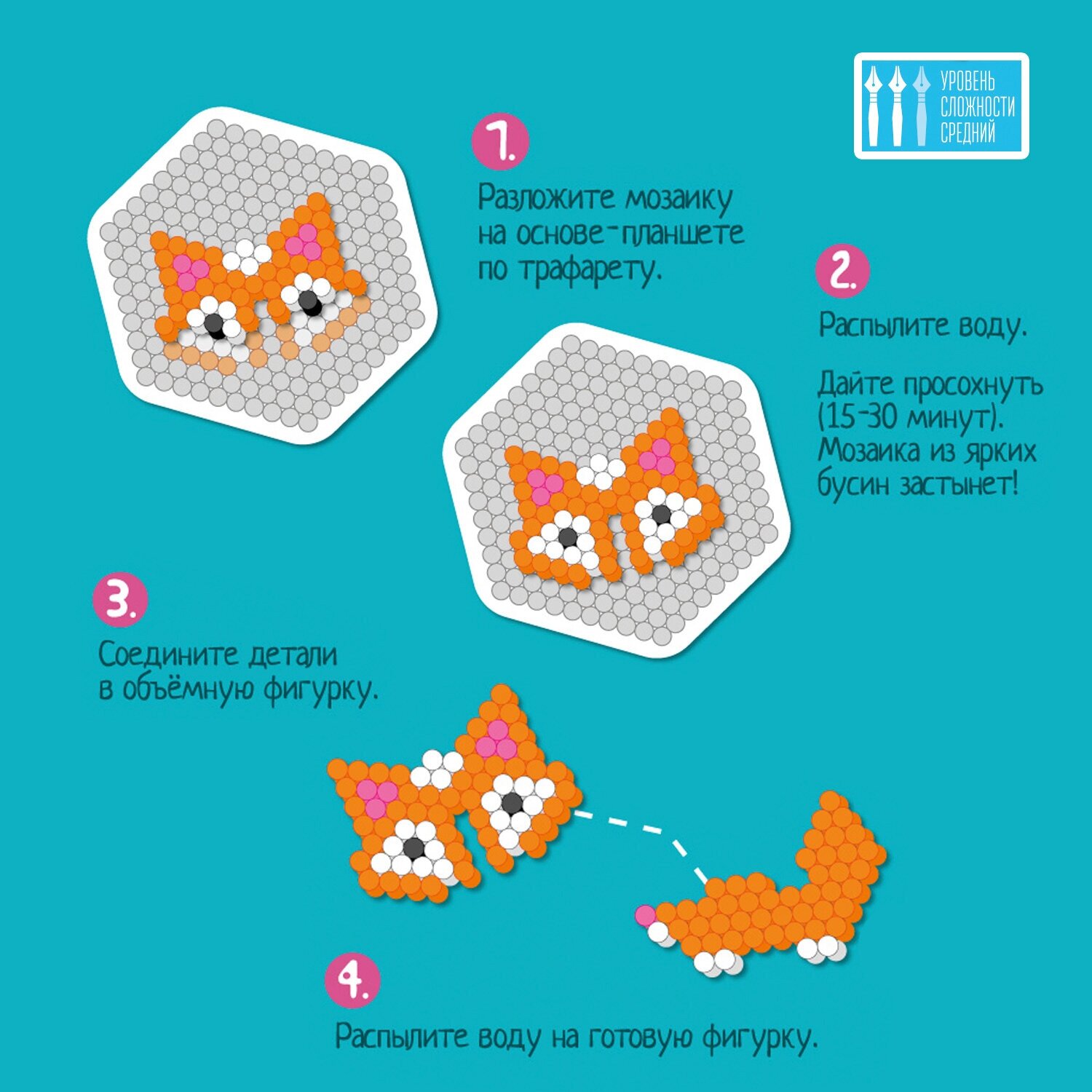 УРОВЕНЬ СЛОЖНОСТИ СРЕДНИЙ

1.

Разложите мозаику на основе-планшете по трафарету.

2.

Распылите воду.

Дайте просохнуть (15-30 минут). Мозаика из ярких бусин застынет!

3.

Соедините детали в объёмную фигурку.

4.

Распылите воду на готовую фигурку.