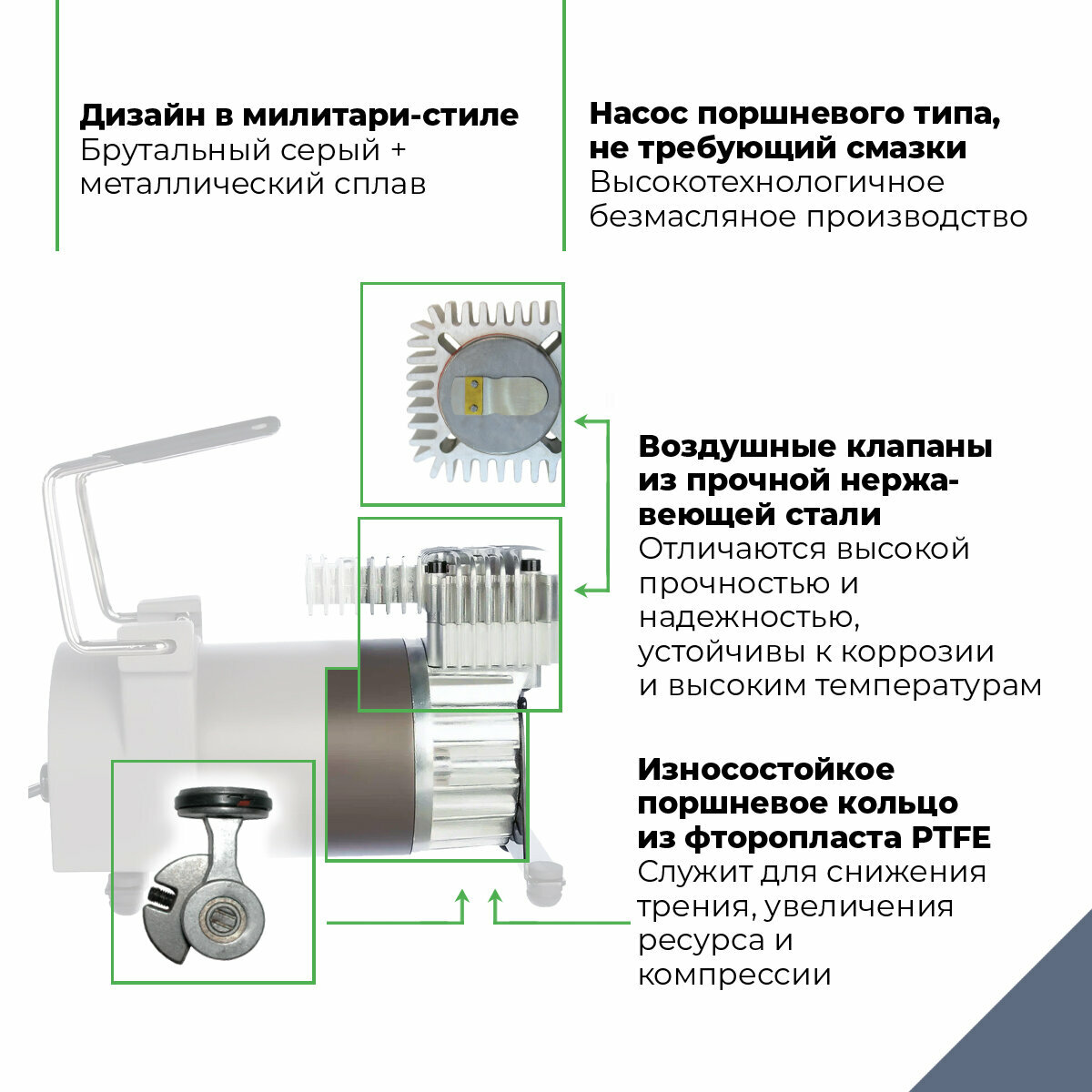 **Дизайн в милитари-стиле**
Брутальный серый + металлический сплав

**Насос поршневого типа, не требующий смазки**
Высокотехнологичное безмасляное производство

**Воздушные клапаны из прочной нержавеющей стали**
Отличаются высокой прочностью и надежностью, устойчивы к коррозии и высоким температурам

**Износостойкое поршневое кольцо из фторопласта PTFE**
Служит для снижения трения, увеличения ресурса и компрессии