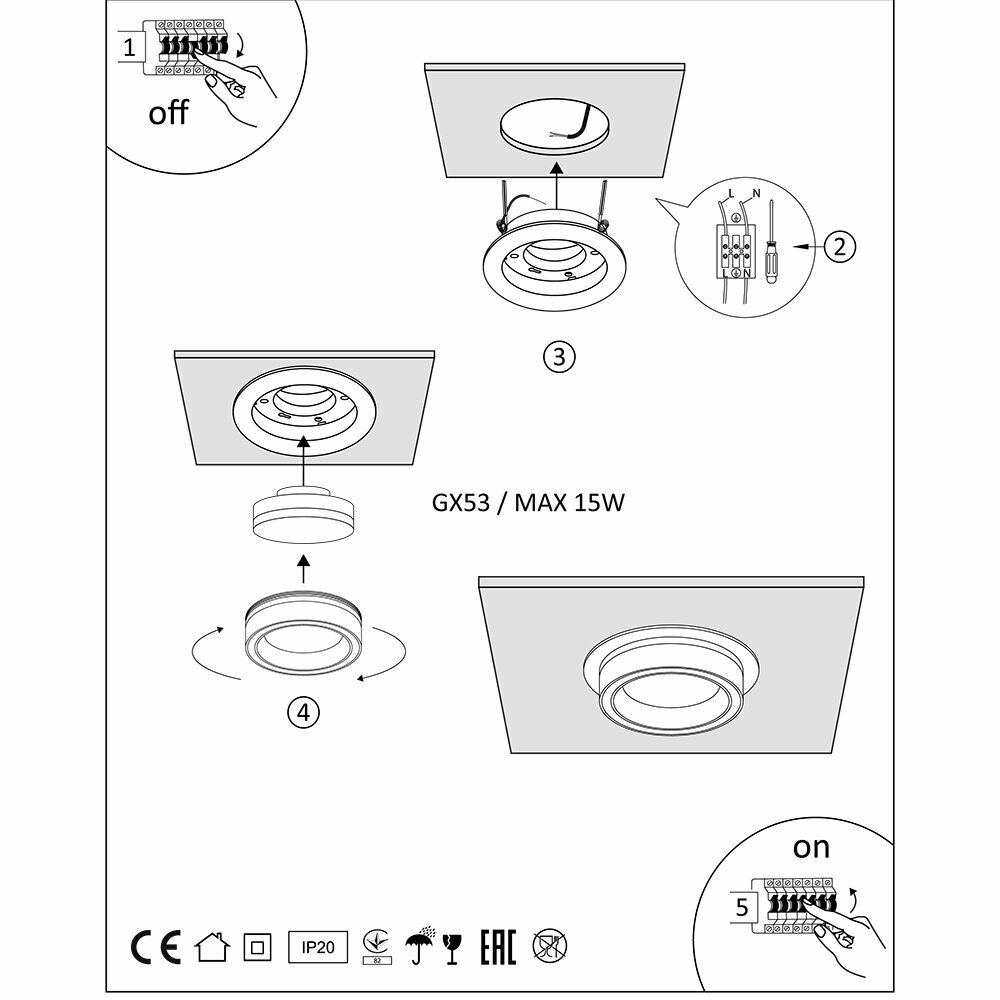 1
off

L N
L N
2

3

GX53 / MAX 15W

4

on

5

CE IP20 82 EAC