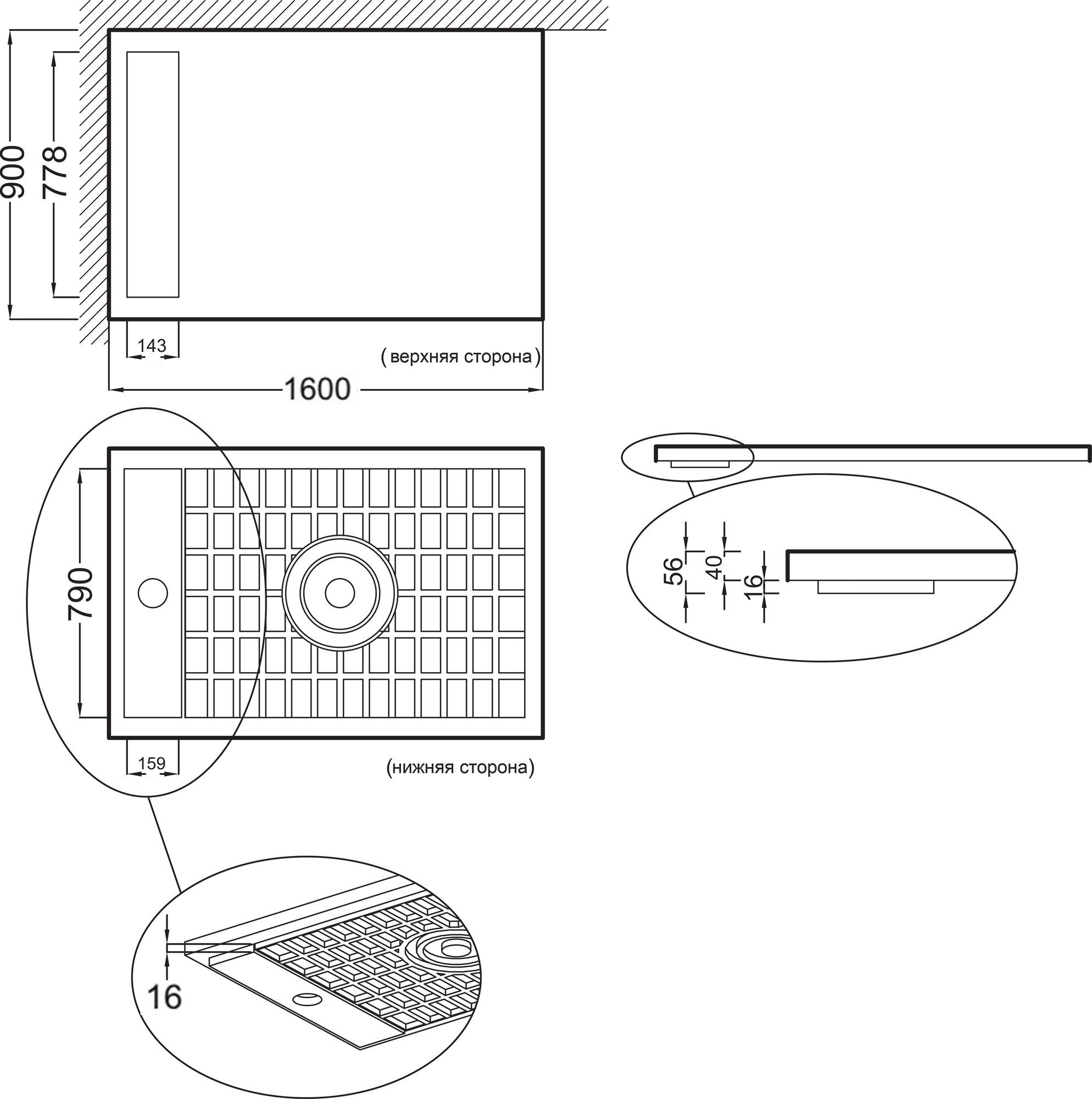 900
778
143
( верхняя сторона)
1600
790
159
(нижняя сторона)
56
40
16
16