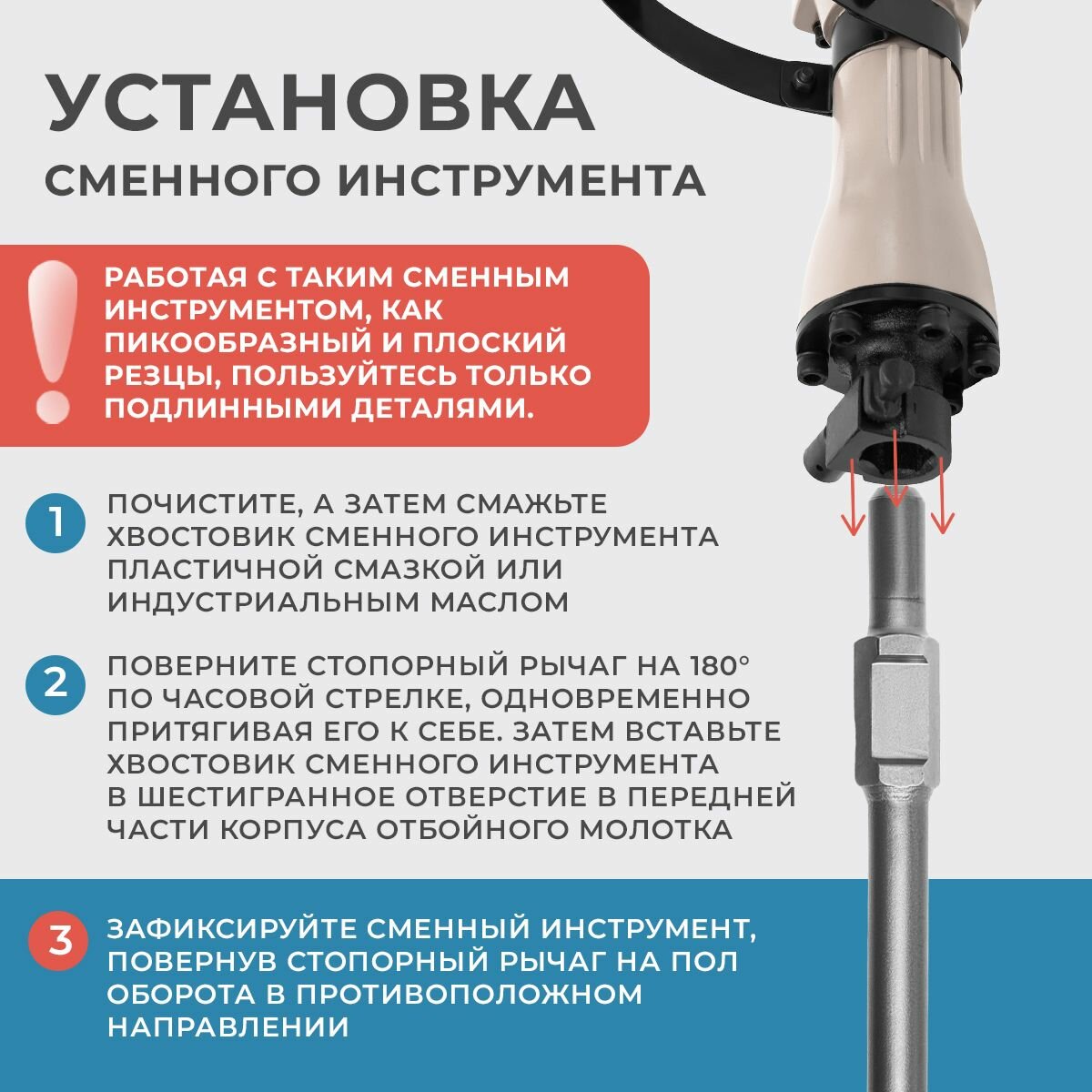 УСТАНОВКА
СМЕННОГО ИНСТРУМЕНТА

РАБОТАЯ С ТАКИМ СМЕННЫМ ИНСТРУМЕНТОМ, КАК ПИКООБРАЗНЫЙ И ПЛОСКИЙ РЕЗЦЫ, ПОЛЬЗУЙТЕСЬ ТОЛЬКО ПОДЛИННЫМИ ДЕТАЛЯМИ.

1 ПОЧИСТИТЕ, А ЗАТЕМ СМАЖЬТЕ ХВОСТОВИК СМЕННОГО ИНСТРУМЕНТА ПЛАСТИЧНОЙ СМАЗКОЙ ИЛИ ИНДУСТРИАЛЬНЫМ МАСЛОМ

2 ПОВЕРНИТЕ СТОПОРНЫЙ РЫЧАГ НА 180° ПО ЧАСОВОЙ СТРЕЛКЕ, ОДНОВРЕМЕННО ПРИТЯГИВАЯ ЕГО К СЕБЕ. ЗАТЕМ ВСТАВЬТЕ ХВОСТОВИК СМЕННОГО ИНСТРУМЕНТА В ШЕСТИГРАННОЕ ОТВЕРСТИЕ В ПЕРЕДНЕЙ ЧАСТИ КОРПУСА ОТБОЙНОГО МОЛОТКА

3 ЗАФИКСИРУЙТЕ СМЕННЫЙ ИНСТРУМЕНТ, ПОВЕРНУВ СТОПОРНЫЙ РЫЧАГ НА ПОЛ ОБОРОТА В ПРОТИВОПОЛОЖНОМ НАПРАВЛЕНИИ