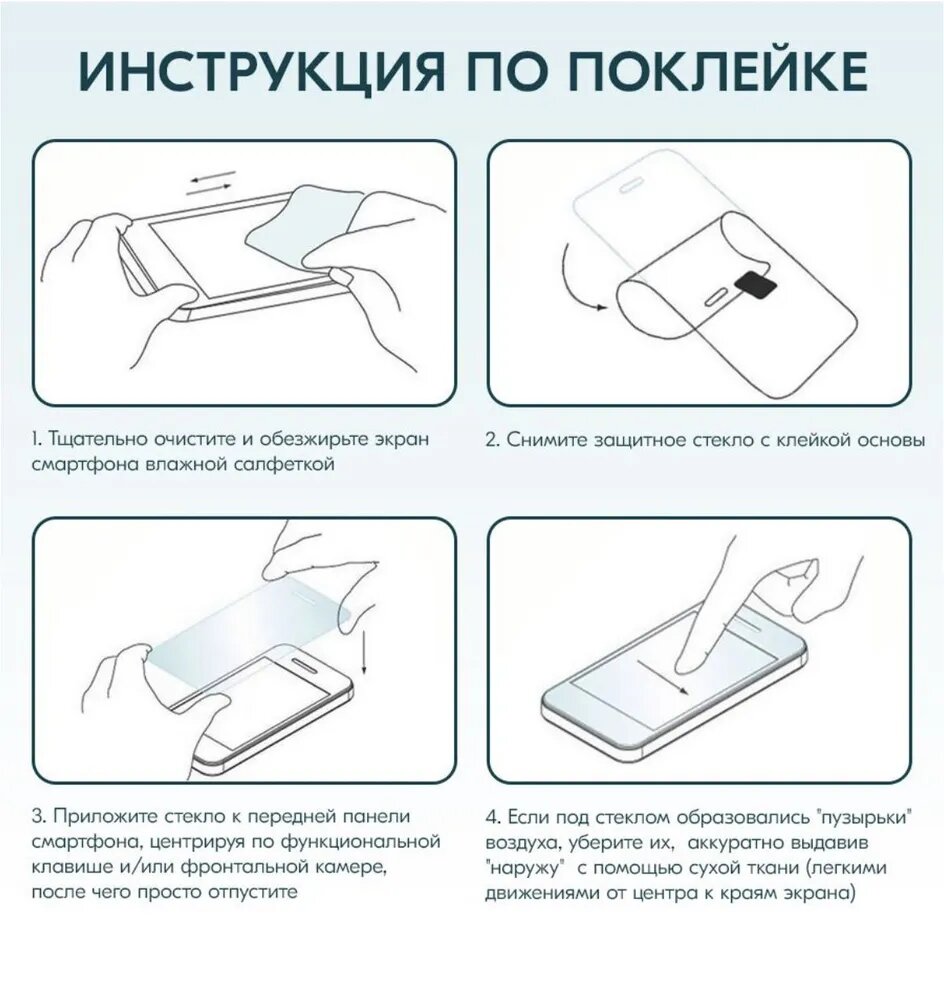 ИНСТРУКЦИЯ ПО ПОКЛЕЙКЕ

1. Тщательно очистите и обезжирьте экран смартфона влажной салфеткой

2. Снимите защитное стекло с клейкой основы

3. Приложите стекло к передней панели смартфона, центрируя по функциональной клавише и/или фронтальной камере, после чего просто отпустите

4. Если под стеклом образовались "пузырьки" воздуха, уберите их, аккуратно выдавив "наружу" с помощью сухой ткани (легкими движениями от центра к краям экрана)