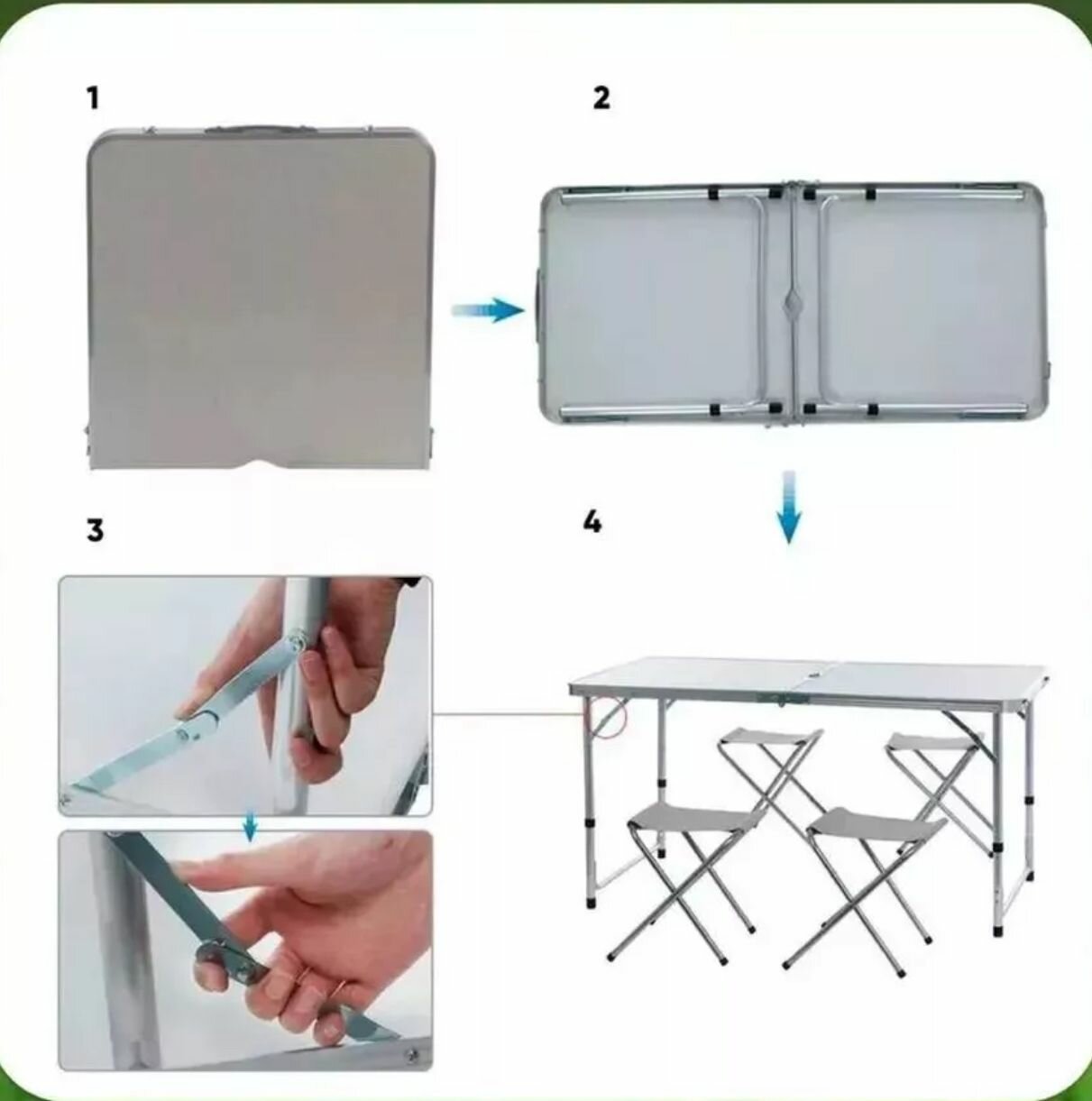 1

2

3

4