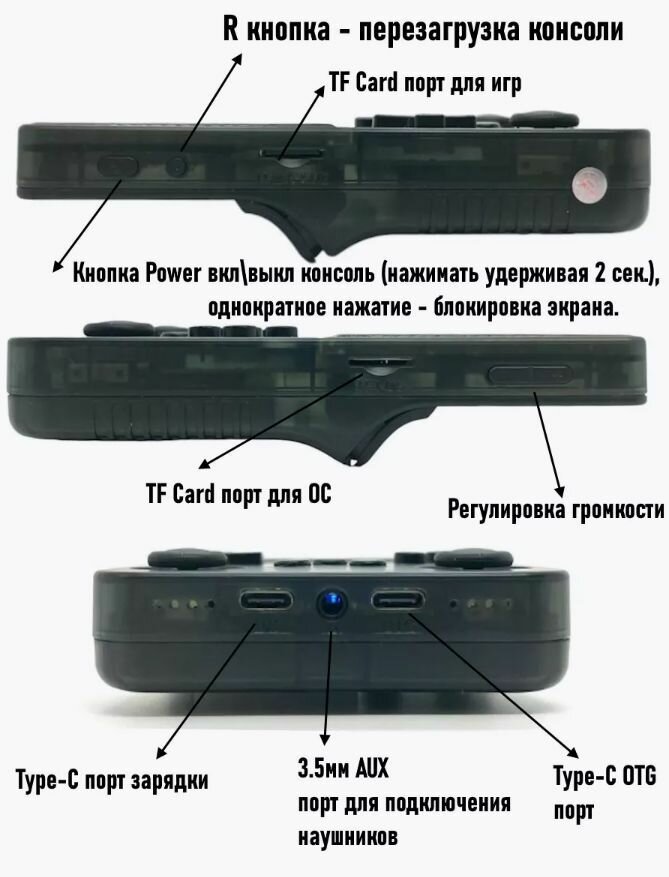 R кнопка - перезагрузка консоли

TF Card порт для игр

Кнопка Power вкл\выкл консоль (нажимать удерживая 2 сек.), однократное нажатие - блокировка экрана.

TF Card порт для ОС

Регулировка громкости

Type-C порт зарядки

3.5мм AUX порт для подключения наушников

Type-C OTG порт