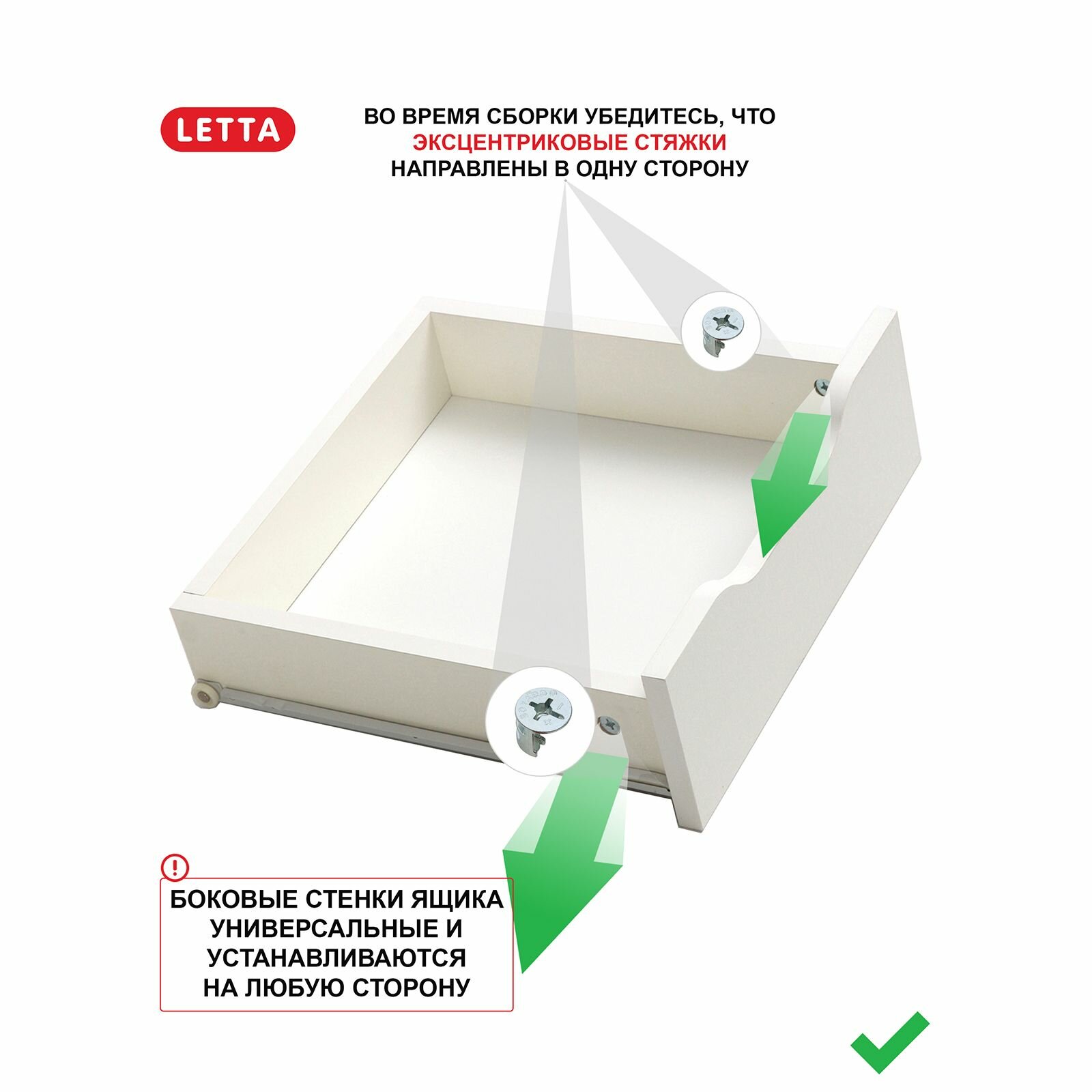 LETTA

ВО ВРЕМЯ СБОРКИ УБЕДИТЕСЬ, ЧТО ЭКСЦЕНТРИКОВЫЕ СТЯЖКИ НАПРАВЛЕНЫ В ОДНУ СТОРОНУ

!

БОКОВЫЕ СТЕНКИ ЯЩИКА УНИВЕРСАЛЬНЫЕ И УСТАНАВЛИВАЮТСЯ НА ЛЮБУЮ СТОРОНУ