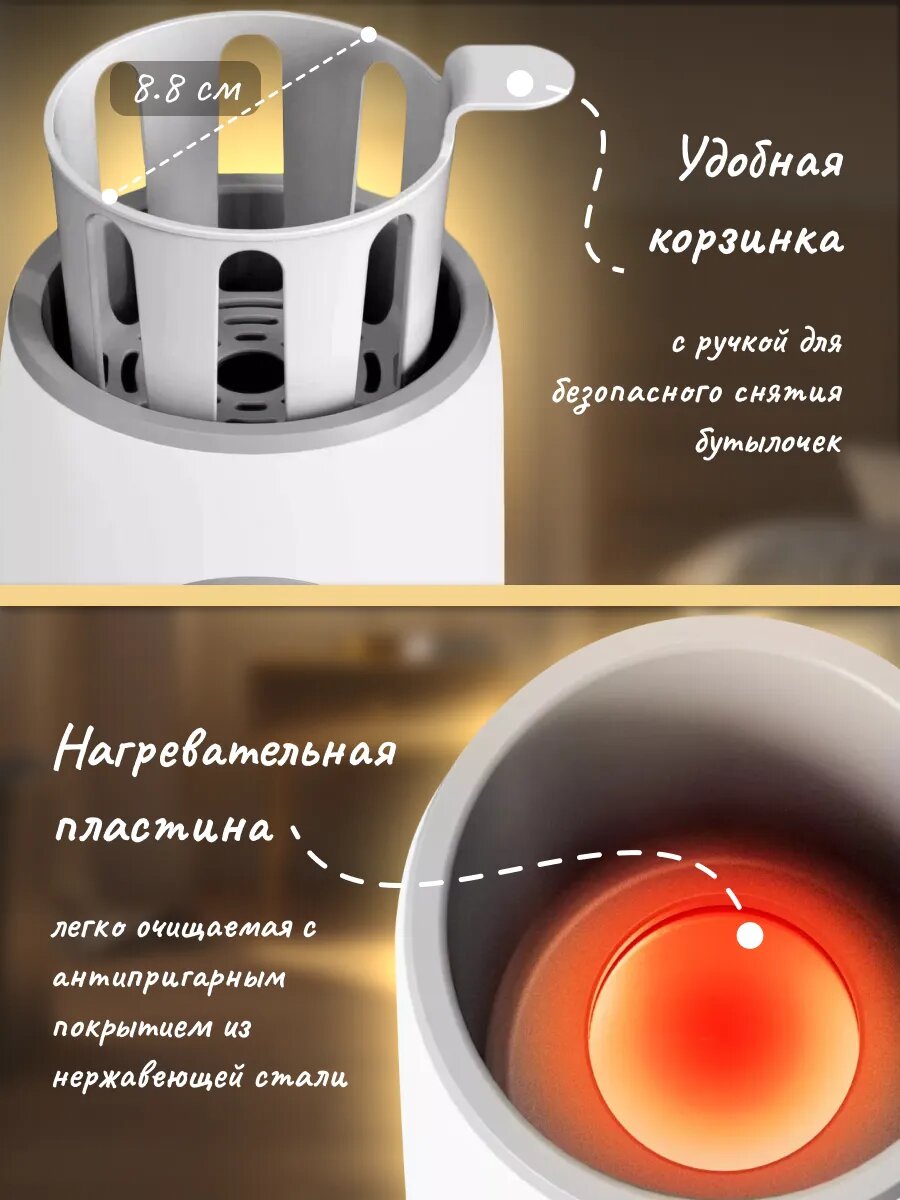 8.8 см

Удобная корзинка

с ручкой для безопасного снятия бутылочек

Нагревательная пластина

легко очищаемая с антипригарным покрытием из нержавеющей стали