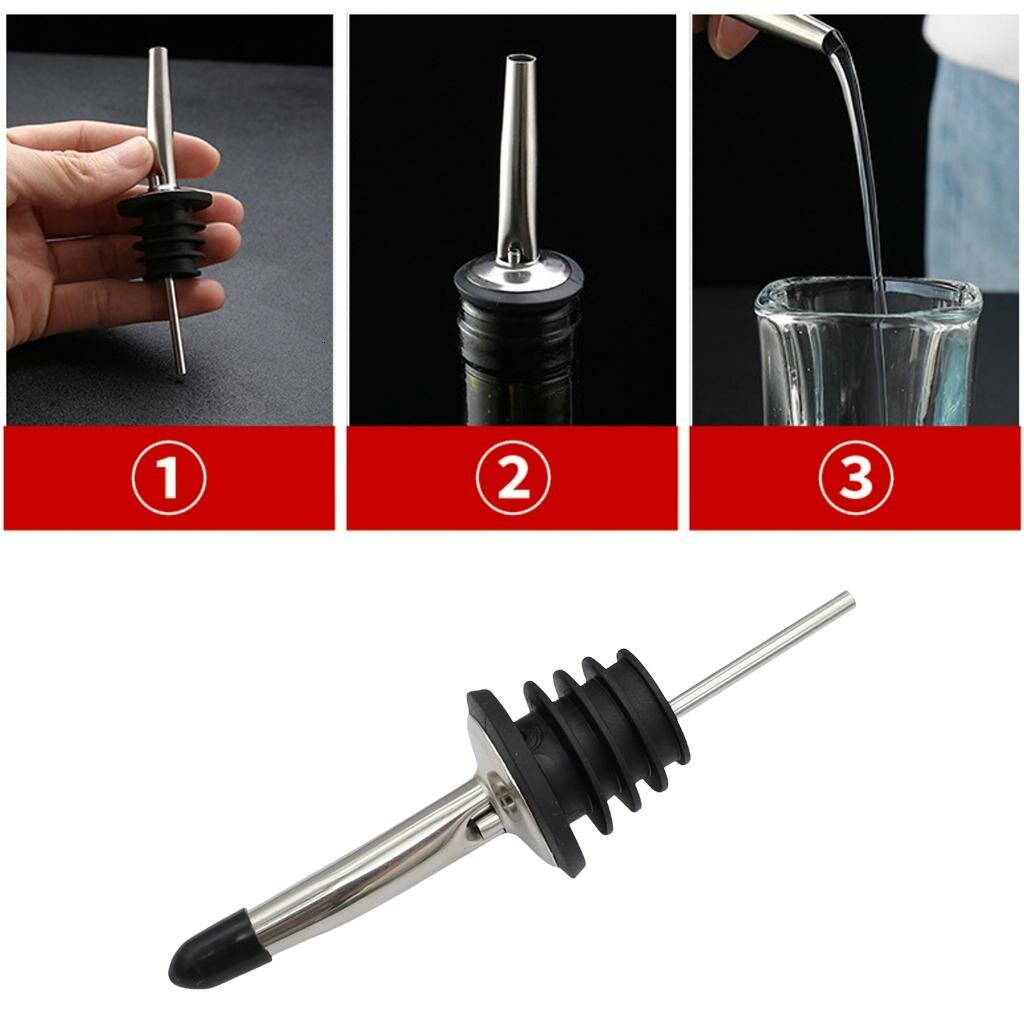 ①

②

③