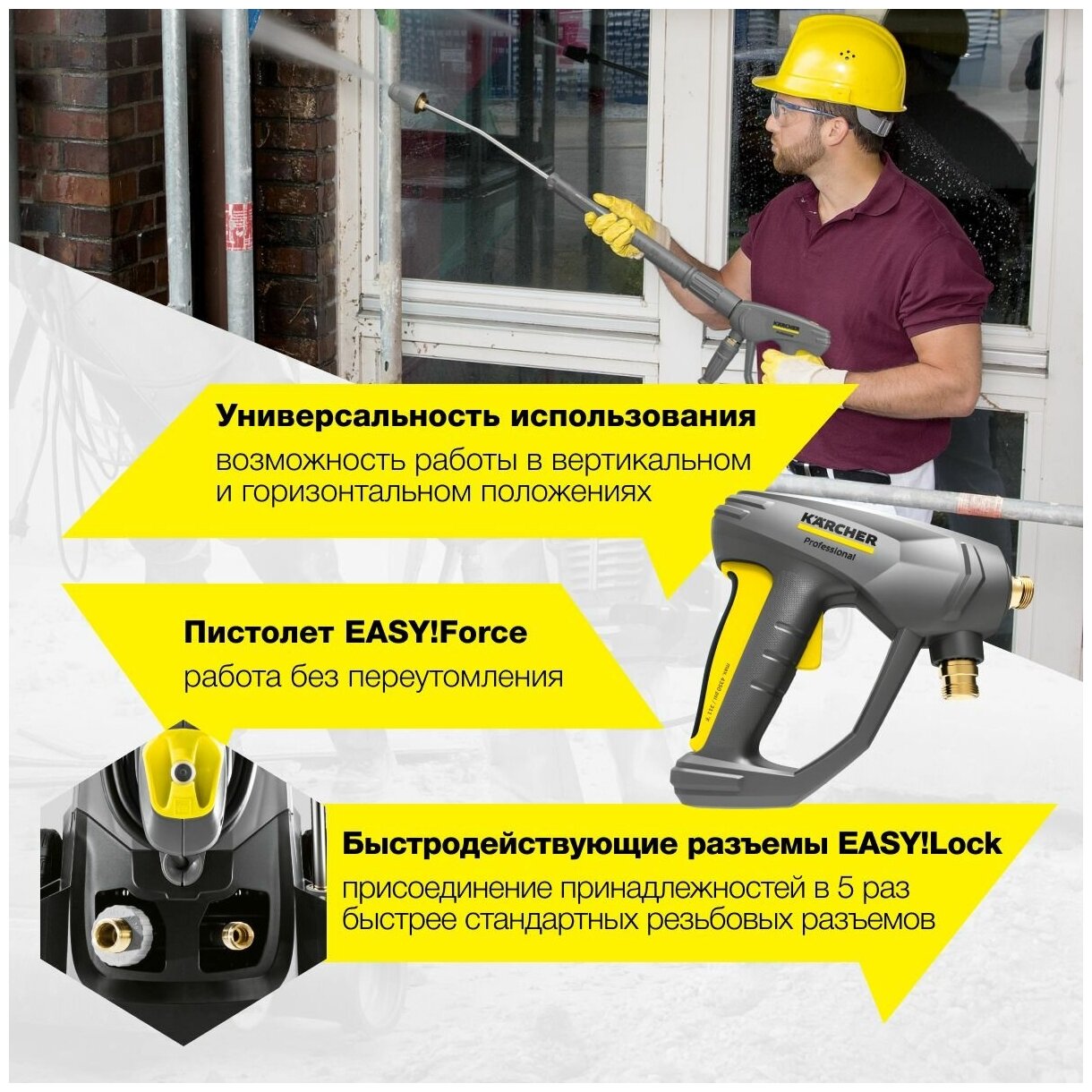 Универсальность использования
возможность работы в вертикальном и горизонтальном положениях

KÄRCHER
Professional

Пистолет EASY!Force
работа без переутомления

Быстродействующие разъемы EASY!Lock
присоединение принадлежностей в 5 раз быстрее стандартных резьбовых разъемов