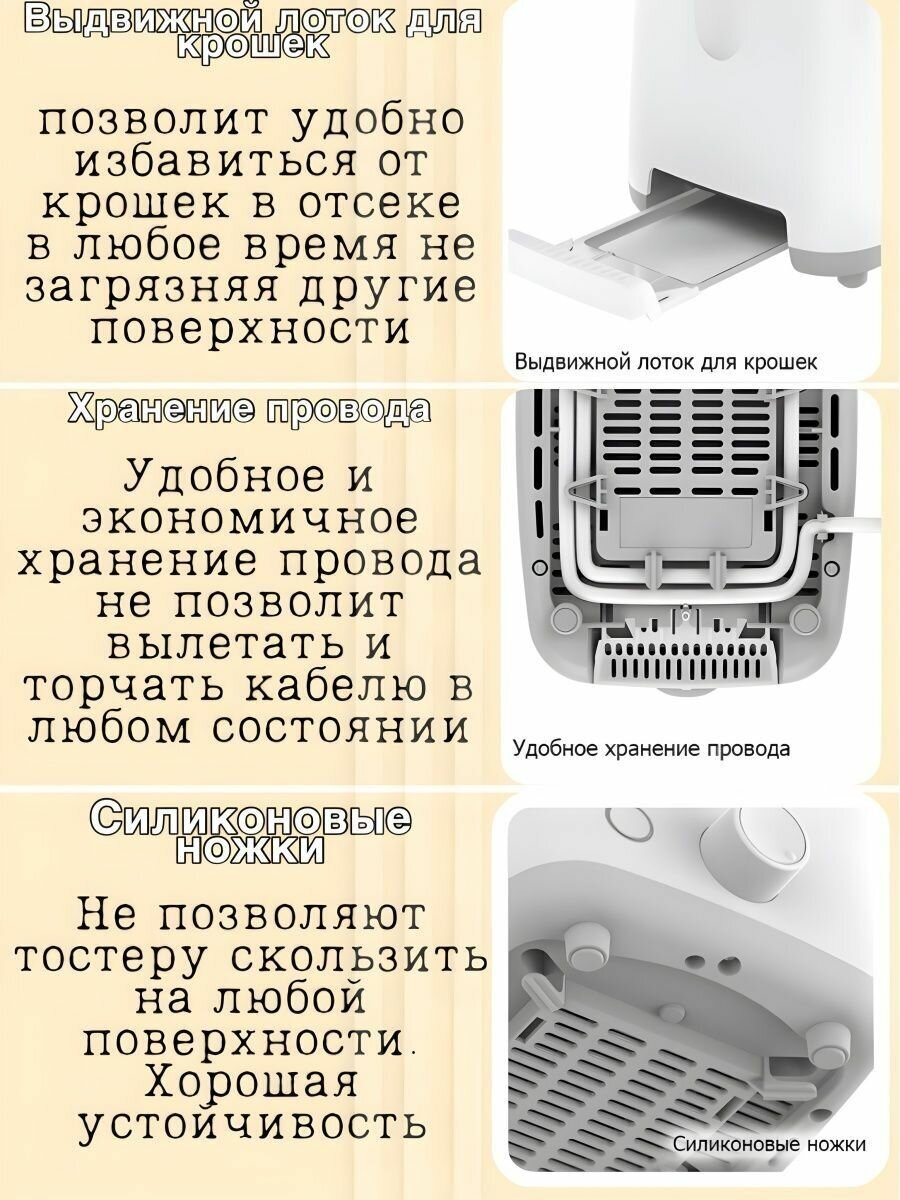 Выдвижной лоток для крошек

позволит удобно избавиться от крошек в отсеке в любое время не загрязняя другие поверхности

Выдвижной лоток для крошек

Хранение провода

Удобное и экономичное хранение провода не позволит вылетать и торчать кабелю в любом состоянии

Удобное хранение провода

Силиконовые ножки

Не позволяют тостеру скользить на любой поверхности. Хорошая устойчивость

Силиконовые ножки