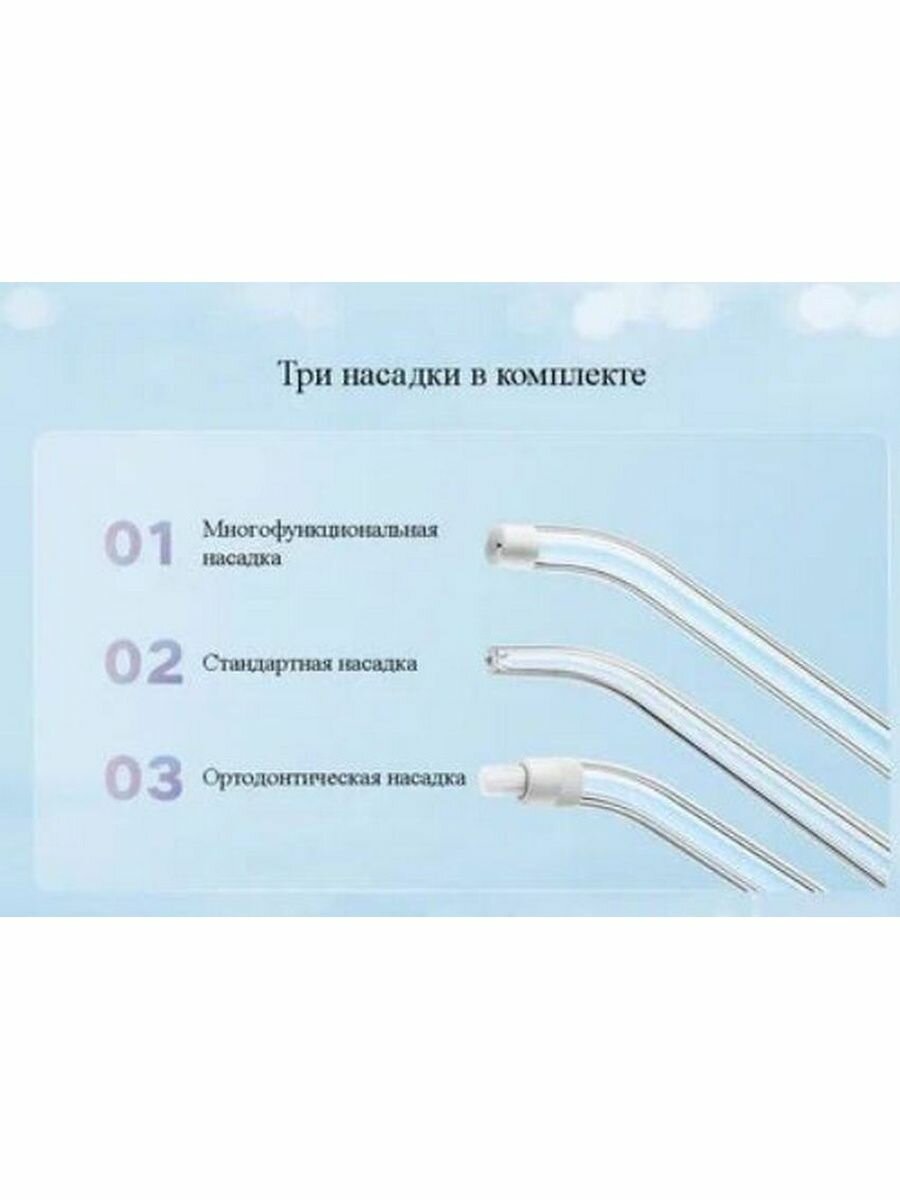 Три насадки в комплекте

01 Многофункциональная насадка

02 Стандартная насадка

03 Ортодонтическая насадка