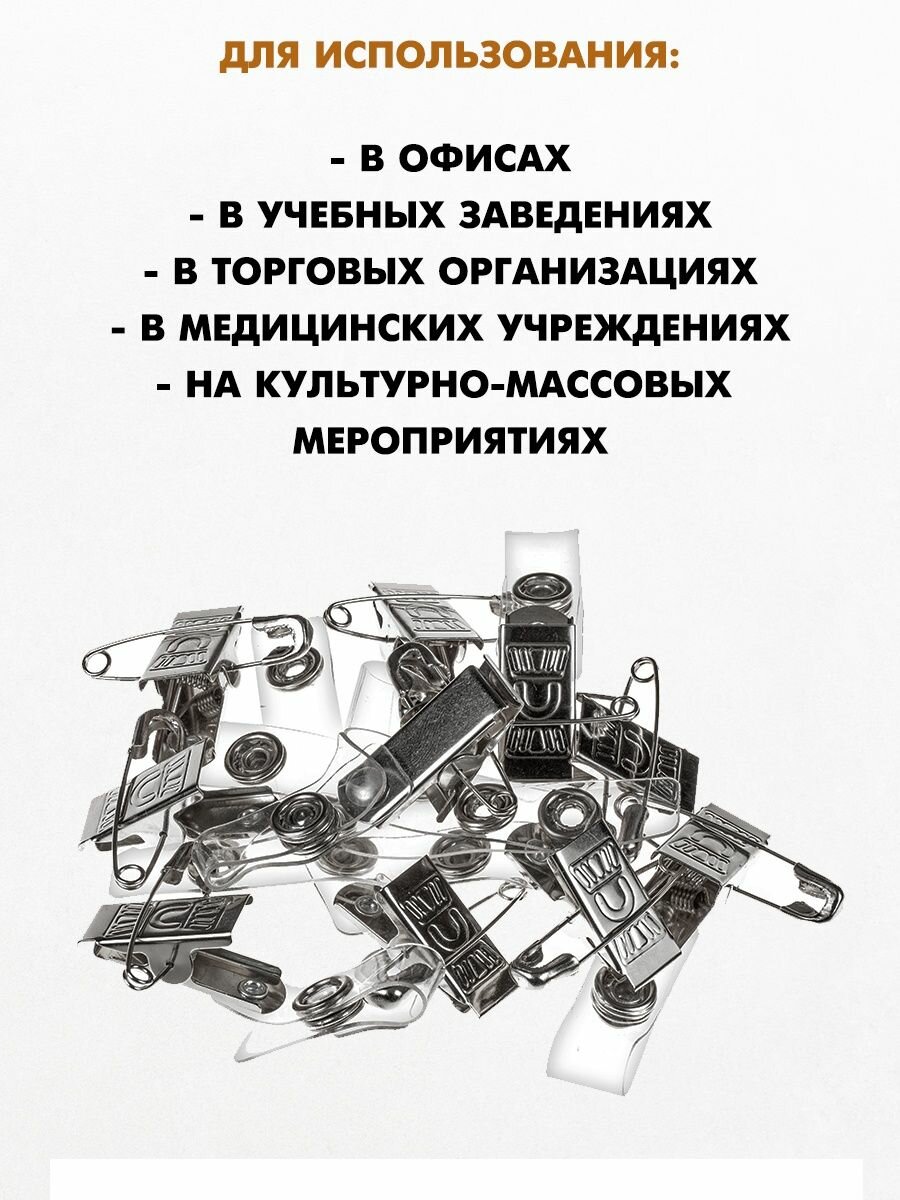 ДЛЯ ИСПОЛЬЗОВАНИЯ:

- В ОФИСАХ
- В УЧЕБНЫХ ЗАВЕДЕНИЯХ
- В ТОРГОВЫХ ОРГАНИЗАЦИЯХ
- В МЕДИЦИНСКИХ УЧРЕЖДЕНИЯХ
- НА КУЛЬТУРНО-МАССОВЫХ МЕРОПРИЯТИЯХ