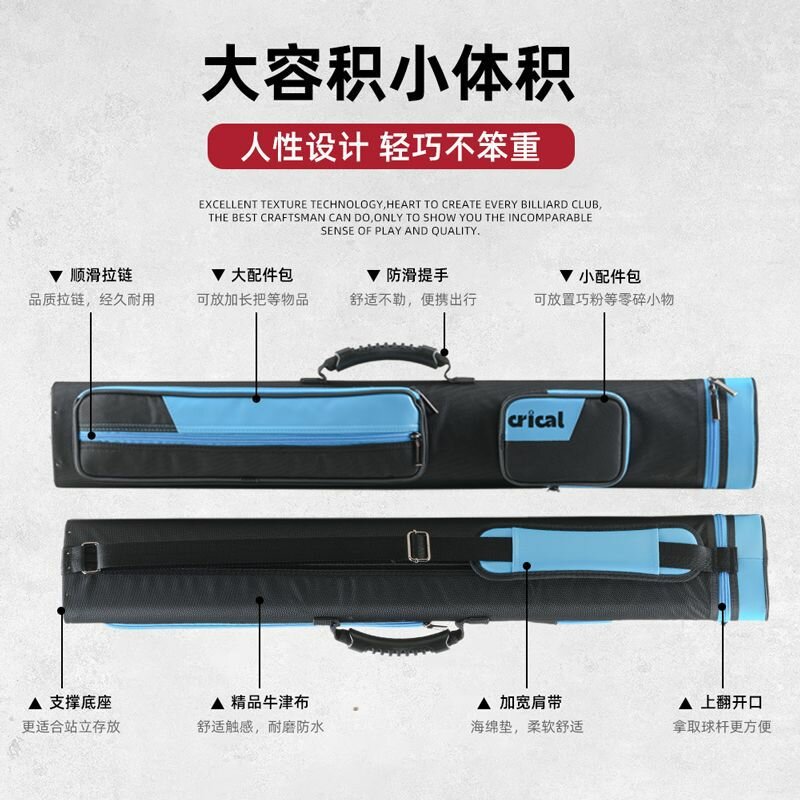 大容积小体积

人性设计 轻巧不笨重

EXCELLENT TEXTURE TECHNOLOGY,HEART TO CREATE EVERY BILLIARD CLUB, THE BEST CRAFTSMAN CAN DO,ONLY TO SHOW YOU THE INCOMPARABLE SENSE OF PLAY AND QUALITY.

▼ 顺滑拉链
品质拉链，经久耐用

▼ 大配件包
可放加长把等物品

▼ 防滑提手
舒适不勒，便携出行

▼ 小配件包
可放置巧粉等零碎小物

crical

▲ 支撑底座
更适合站立存放

▲ 精品牛津布
舒适触感，耐磨防水

▲ 加宽肩带
海绵垫，柔软舒适

▲ 上翻开口
拿取球杆更方便