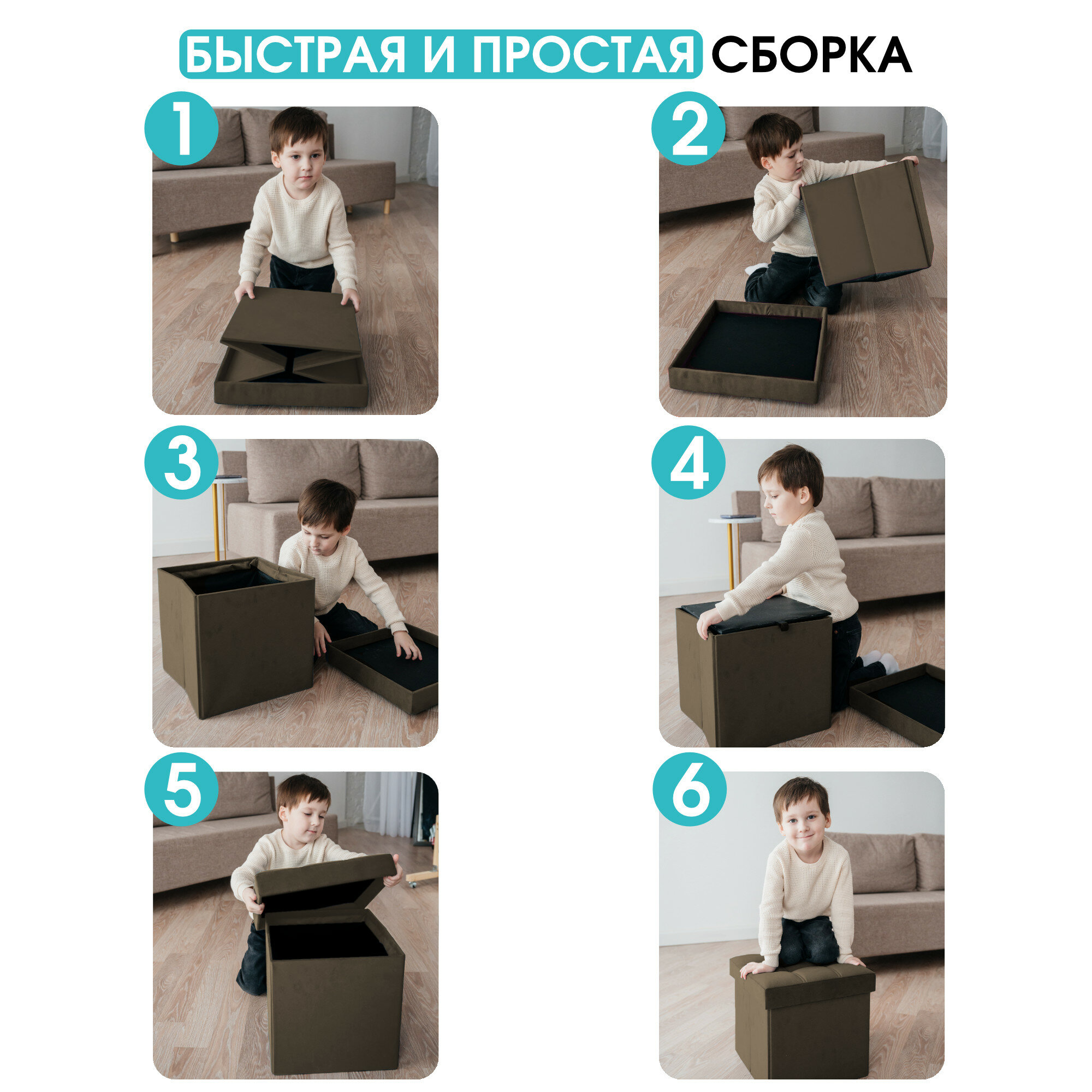 БЫСТРАЯ И ПРОСТАЯ СБОРКА

1

2

3

4

5

6