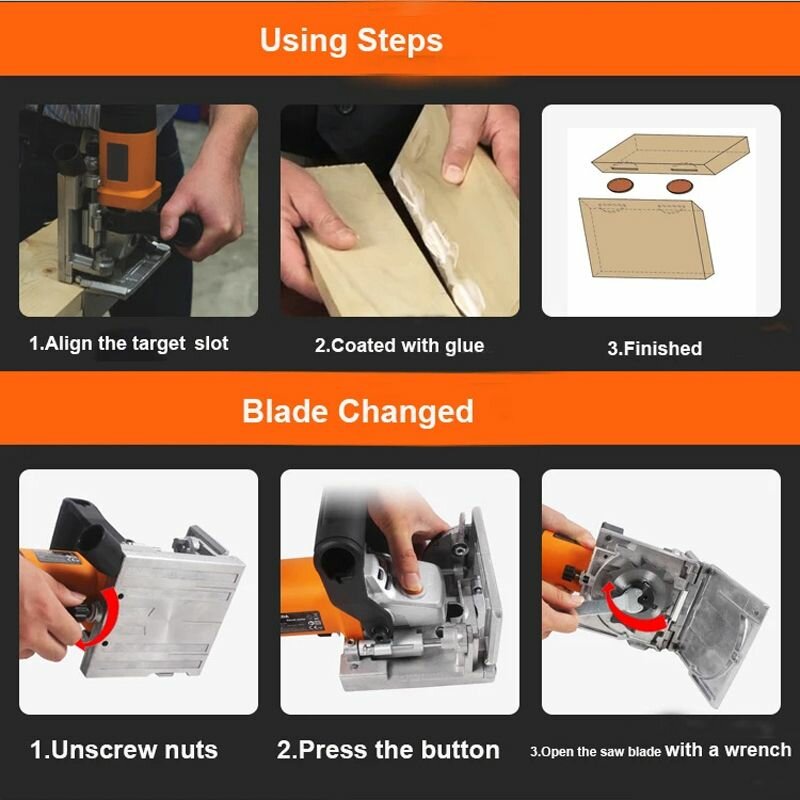 Using Steps

1.Align the target slot

2.Coated with glue

3.Finished

Blade Changed

1.Unscrew nuts

2.Press the button

3.Open the saw blade with a wrench