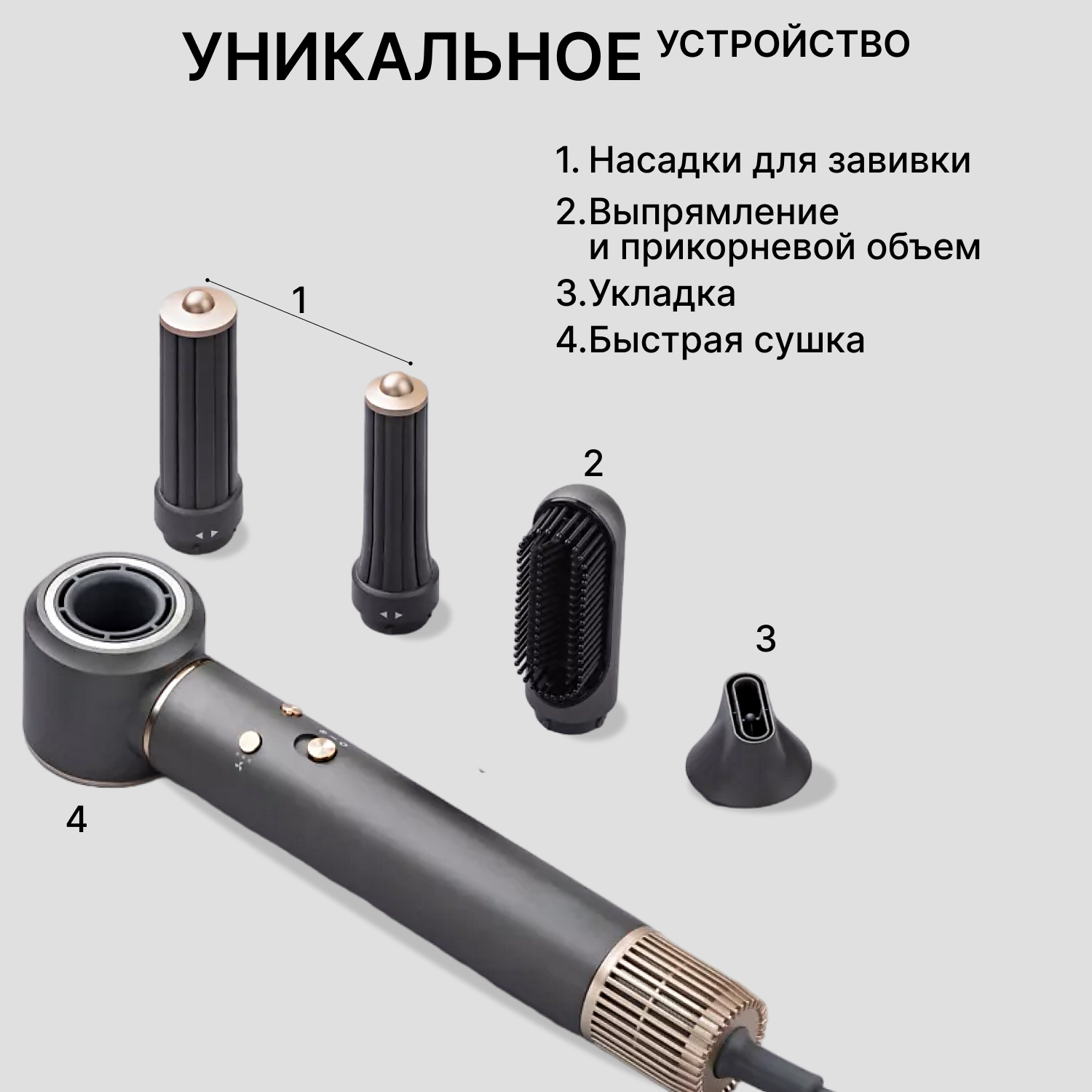 УНИКАЛЬНОЕ УСТРОЙСТВО

1. Насадки для завивки
2.Выпрямление и прикорневой объем
3.Укладка
4.Быстрая сушка

1

2

3

4