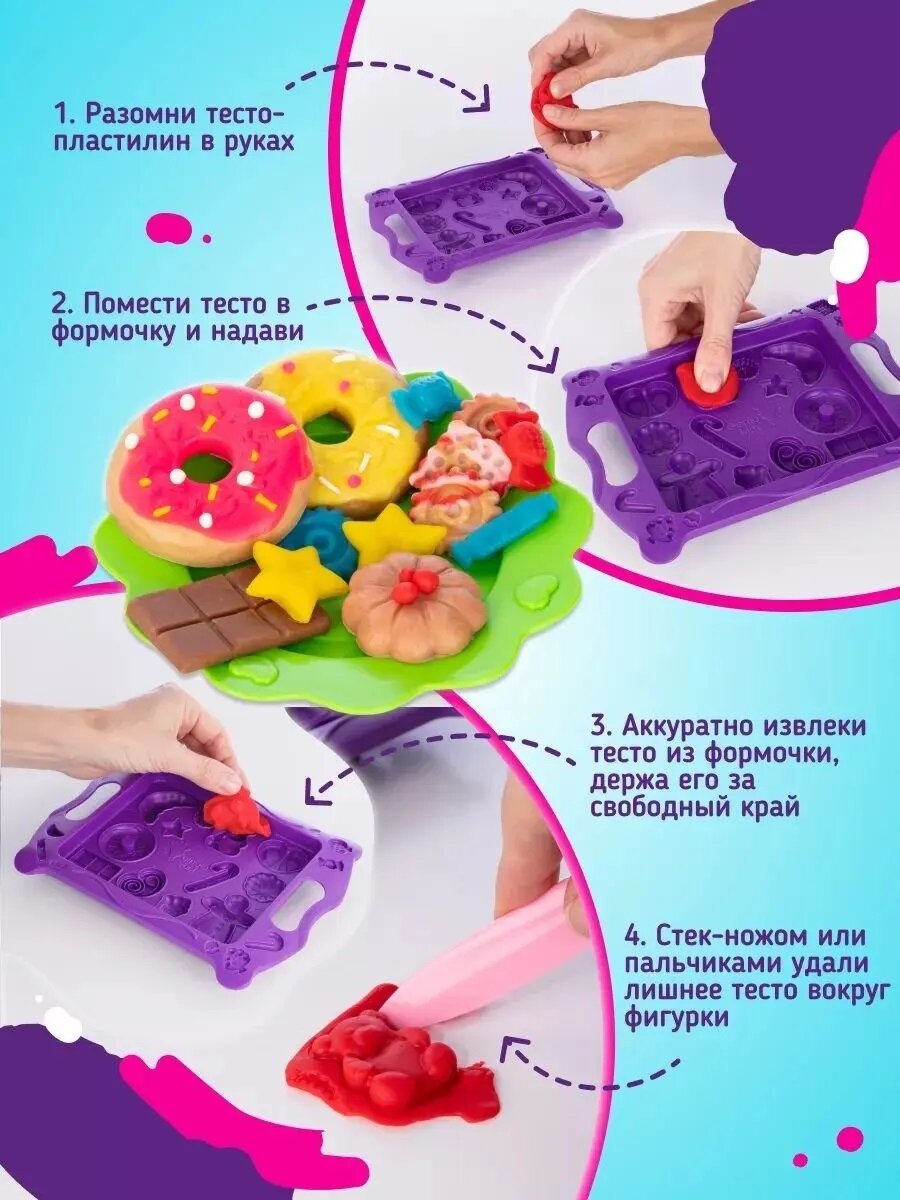 1. Разомни тесто-пластилин в руках

2. Помести тесто в формочку и надави

3. Аккуратно извлеки тесто из формочки, держа его за свободный край

4. Стек-ножом или пальчиками удали лишнее тесто вокруг фигурки