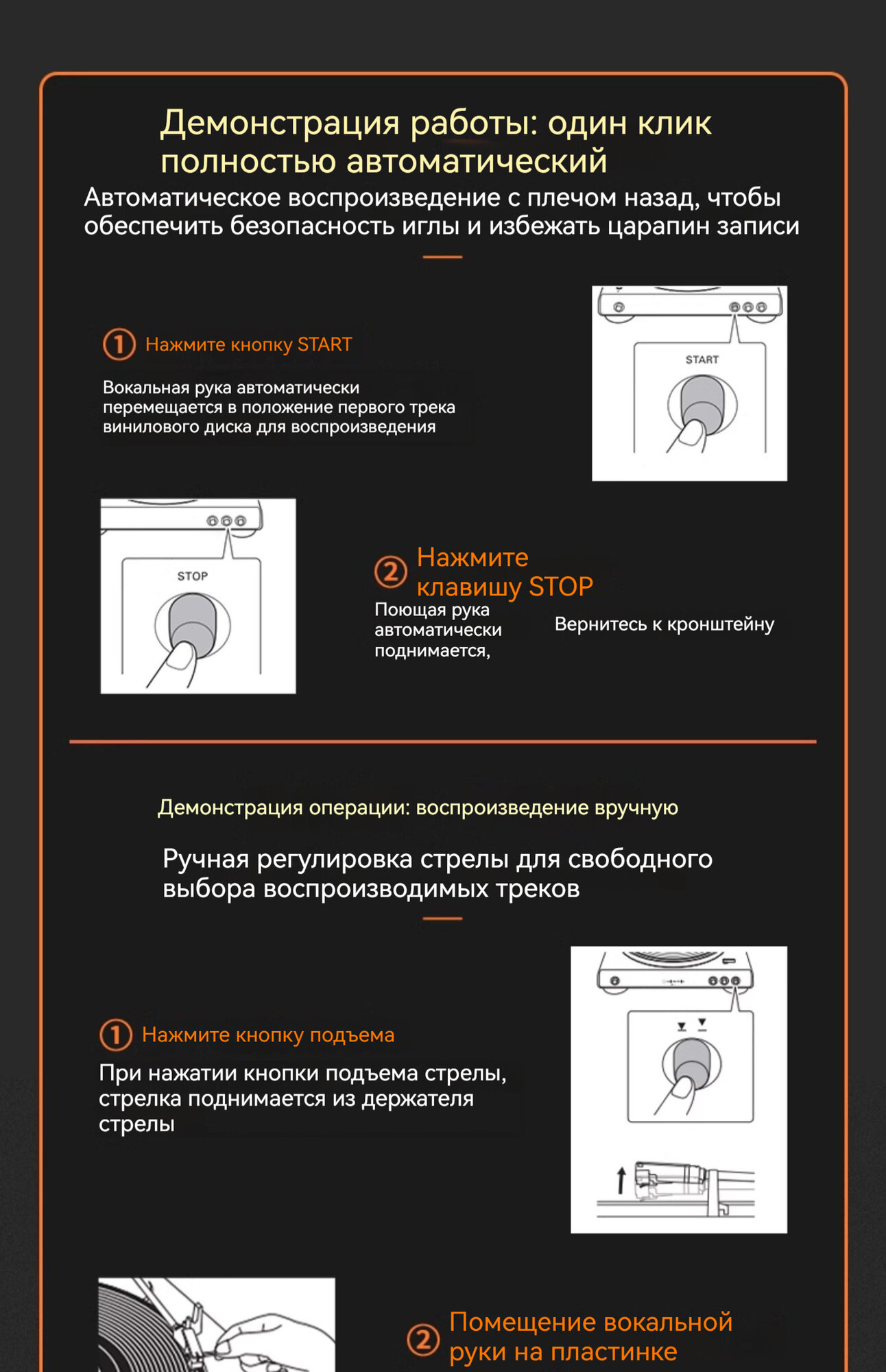 Демонстрация работы: один клик полностью автоматический

Автоматическое воспроизведение с плечом назад, чтобы обеспечить безопасность иглы и избежать царапин записи

① Нажмите кнопку START

Вокальная рука автоматически перемещается в положение первого трека винилового диска для воспроизведения

START

STOP

② Нажмите клавишу STOP

Поющая рука автоматически поднимается,

Вернитесь к кронштейну

Демонстрация операции: воспроизведение вручную

Ручная регулировка стрелы для свободного выбора воспроизводимых треков

① Нажмите кнопку подъема

При нажатии кнопки подъема стрелы, стрелка поднимается из держателя стрелы

② Помещение вокальной руки на пластинке