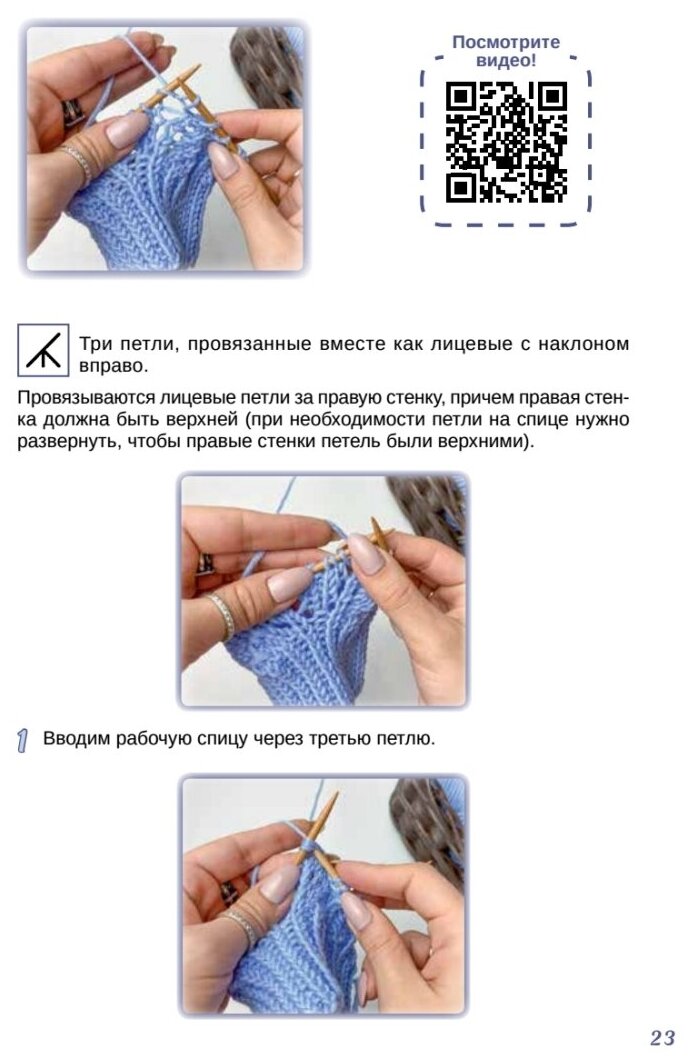 Посмотрите видео!

Три петли, провязанные вместе как лицевые с наклоном вправо.

Провязываются лицевые петли за правую стенку, причем правая стенка должна быть верхней (при необходимости петли на спице нужно развернуть, чтобы правые стенки петель были верхними).

1 Вводим рабочую спицу через третью петлю.

23