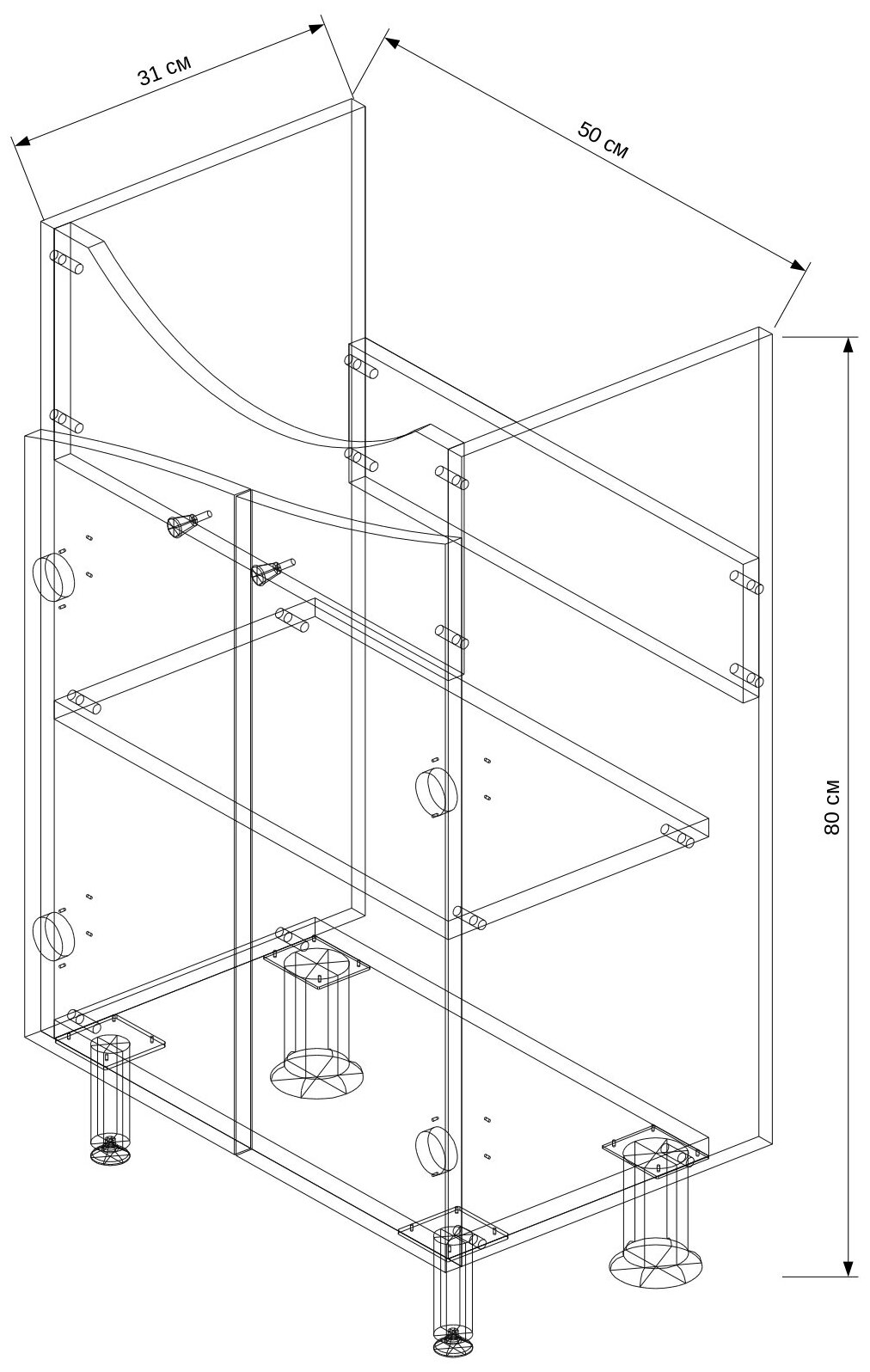 31 см

50 см

80 см