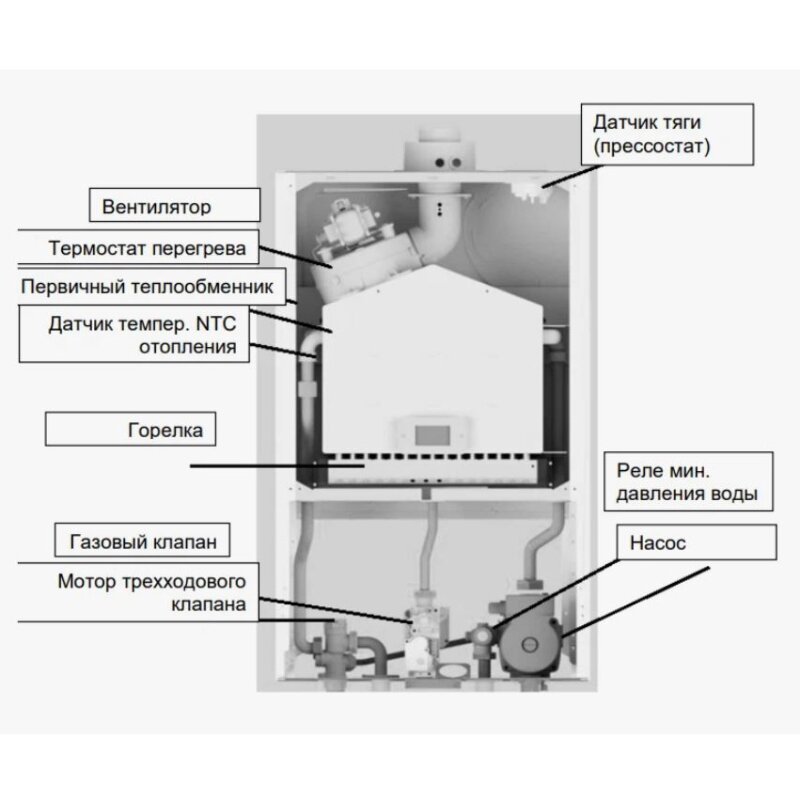 Датчик тяги (прессостат)

Вентилятор

Термостат перегрева

Первичный теплообменник

Датчик темпер. NTC отопления

Горелка

Реле мин. давления воды

Газовый клапан

Насос

Мотор трехходового клапана