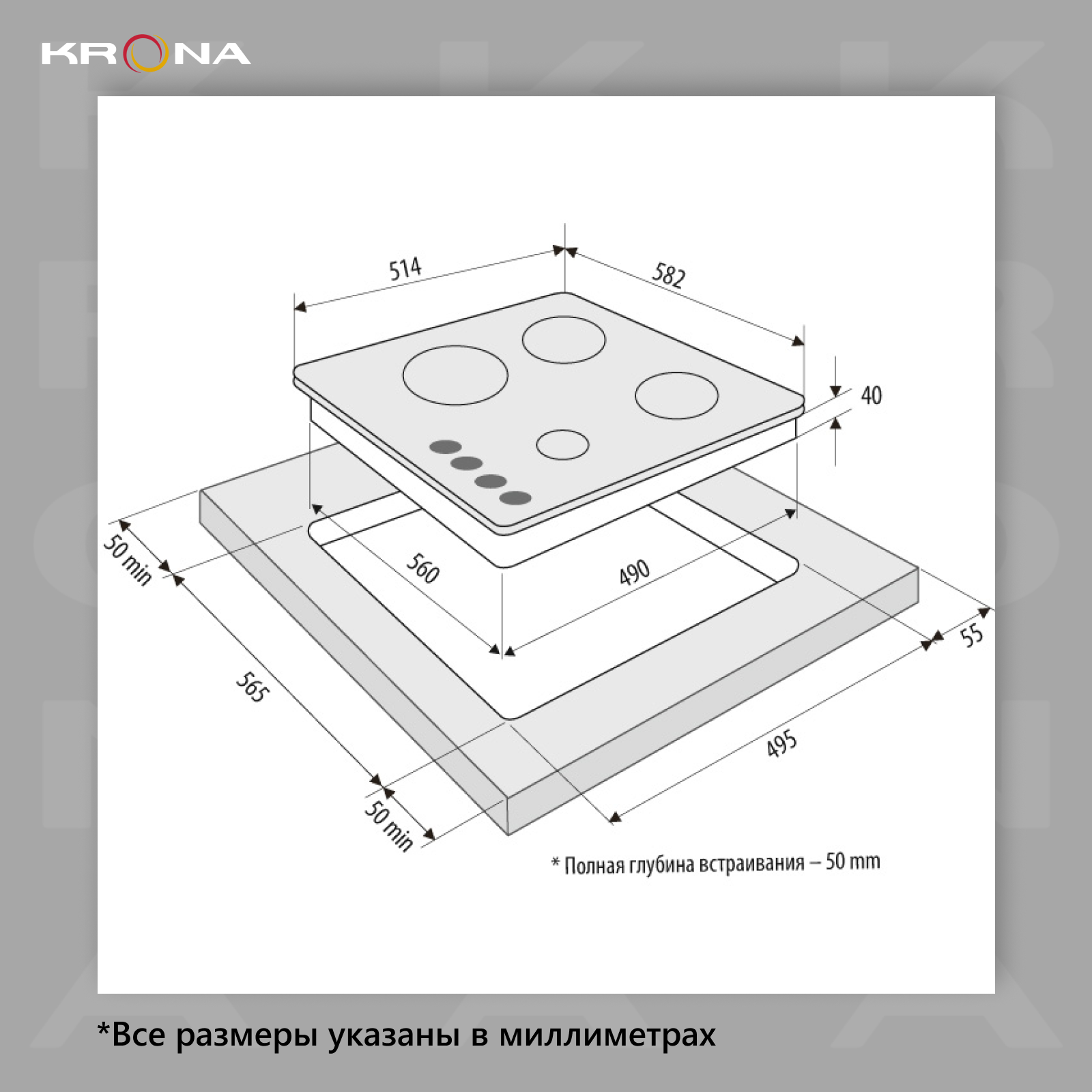 KRONA

514

582

40

50 min

560

490

55

565

495

50 min

* Полная глубина встраивания – 50 mm

*Все размеры указаны в миллиметрах