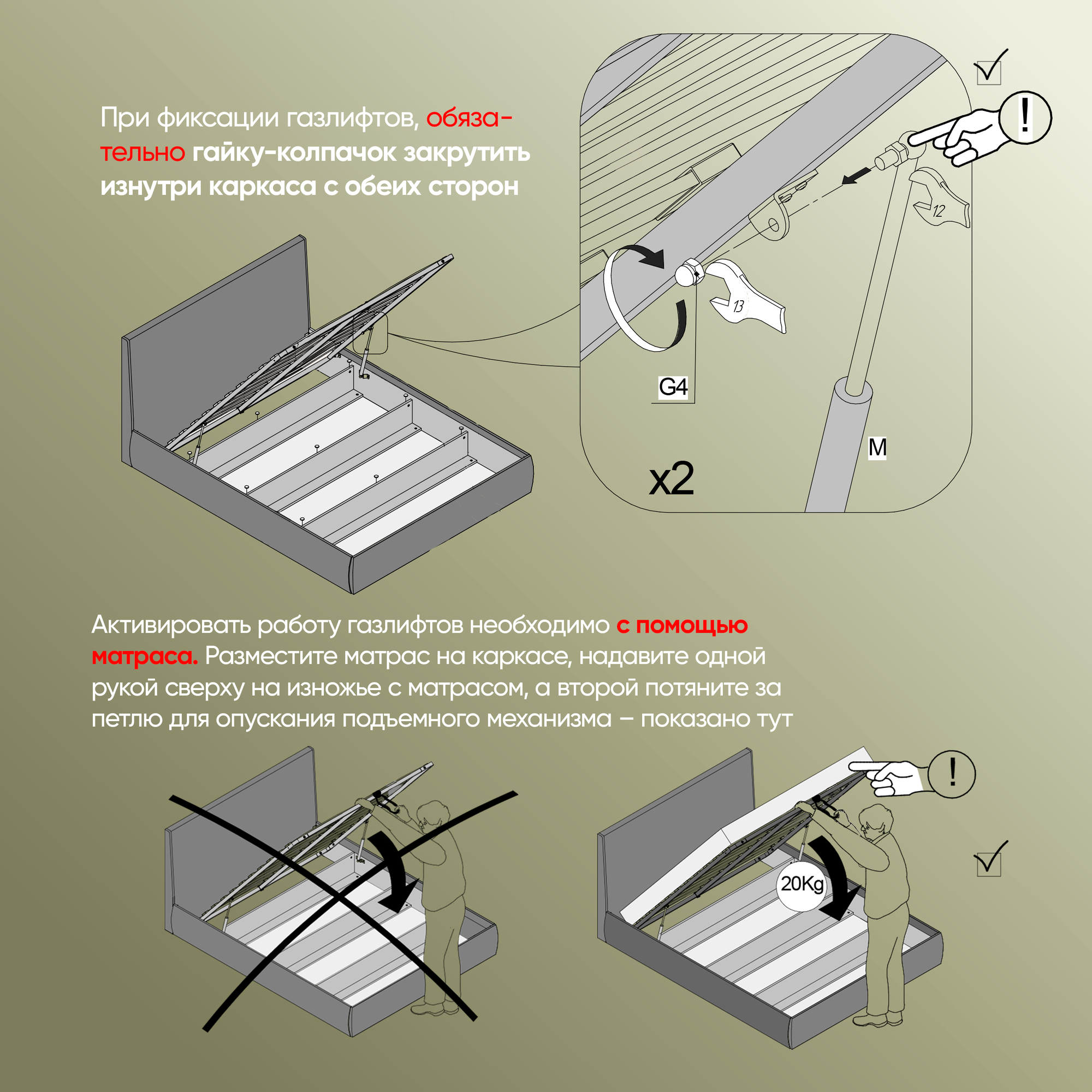 При фиксации газлифтов, обязательно гайку-колпачок закрутить изнутри каркаса с обеих сторон

!

12

13

G4

M

x2

Активировать работу газлифтов необходимо с помощью матраса. Разместите матрас на каркасе, надавите одной рукой сверху на изножье с матрасом, а второй потяните за петлю для опускания подъемного механизма – показано тут

!

20Kg