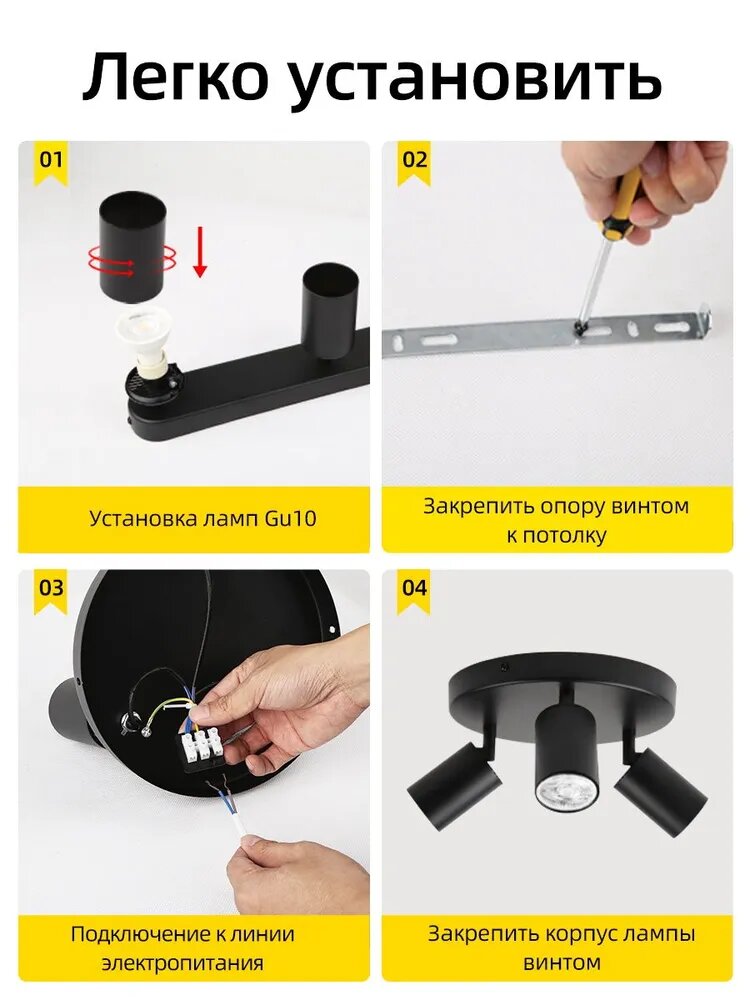 Легко установить

01

Установка ламп Gu10

02

Закрепить опору винтом к потолку

03

Подключение к линии электропитания

04

Закрепить корпус лампы винтом