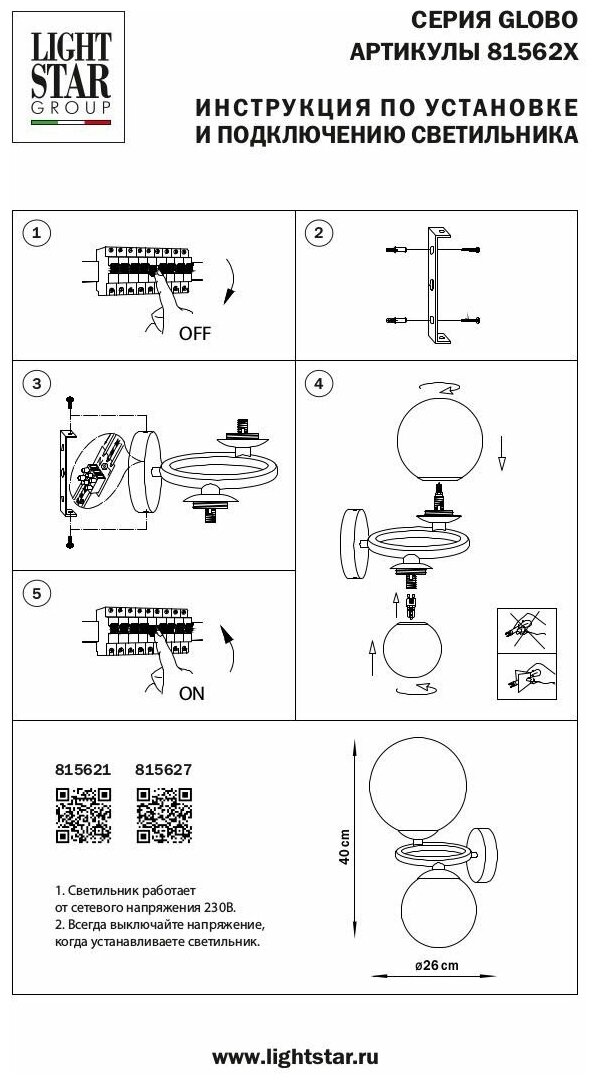 LIGHT STAR GROUP

СЕРИЯ GLOBO
АРТИКУЛЫ 81562X

ИНСТРУКЦИЯ ПО УСТАНОВКЕ
И ПОДКЛЮЧЕНИЮ СВЕТИЛЬНИКА

1

OFF

2

3

4

5

ON

815621 815627

1. Светильник работает от сетевого напряжения 230В.
2. Всегда выключайте напряжение, когда устанавливаете светильник.

40 cm

ø26 cm

www.lightstar.ru