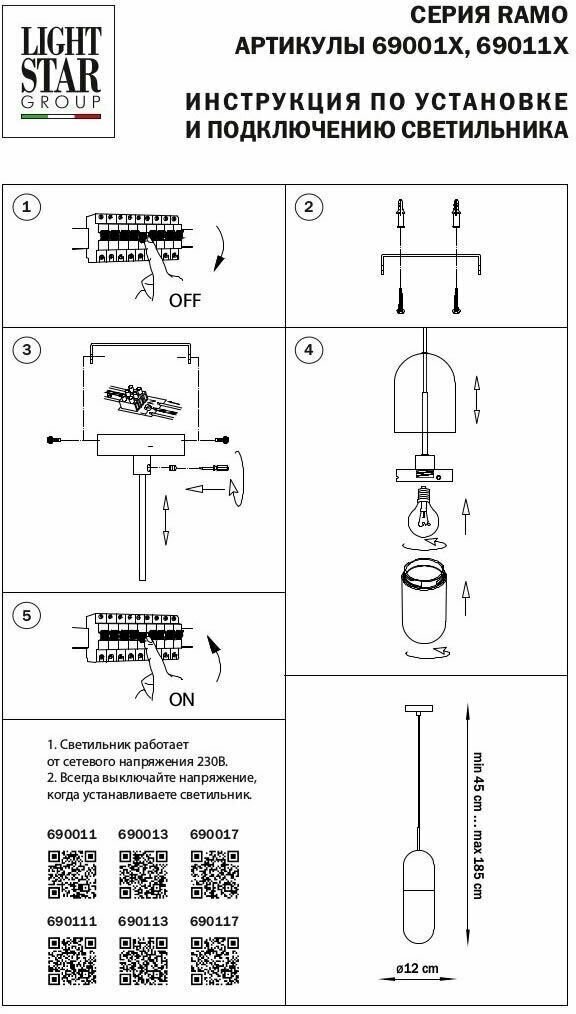 LIGHT STAR GROUP

СЕРИЯ RAMO
АРТИКУЛЫ 69001X, 69011X

ИНСТРУКЦИЯ ПО УСТАНОВКЕ
И ПОДКЛЮЧЕНИЮ СВЕТИЛЬНИКА

1

OFF

2

3

4

5

ON

1. Светильник работает от сетевого напряжения 230В.
2. Всегда выключайте напряжение, когда устанавливаете светильник.

690011 690013 690017

690111 690113 690117

min 45 cm ... max 185 cm

ø12 cm