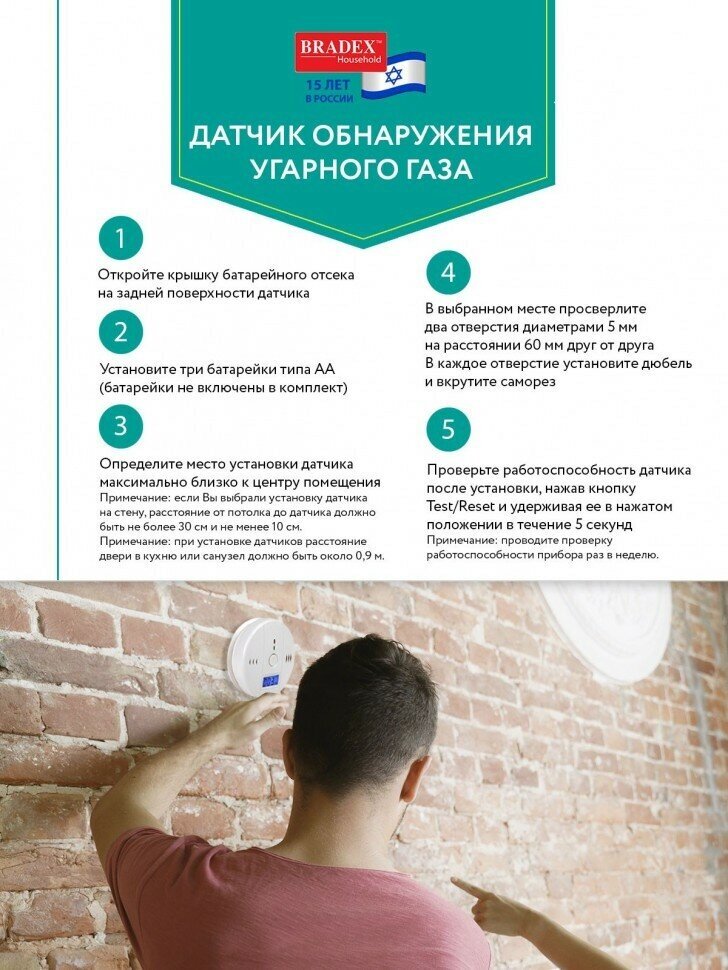 BRADEX™
Household
15 ЛЕТ В РОССИИ

ДАТЧИК ОБНАРУЖЕНИЯ УГАРНОГО ГАЗА

1

Откройте крышку батарейного отсека на задней поверхности датчика

2

Установите три батарейки типа АА (батарейки не включены в комплект)

3

Определите место установки датчика максимально близко к центру помещения
Примечание: если Вы выбрали установку датчика на стену, расстояние от потолка до датчика должно быть не более 30 см и не менее 10 см.
Примечание: при установке датчиков расстояние двери в кухню или санузел должно быть около 0,9 м.

4

В выбранном месте просверлите два отверстия диаметрами 5 мм на расстоянии 60 мм друг от друга
В каждое отверстие установите дюбель и вкрутите саморез

5

Проверьте работоспособность датчика после установки, нажав кнопку Test/Reset и удерживая ее в нажатом положении в течение 5 секунд
Примечание: проводите проверку работоспособности прибора раз в неделю.