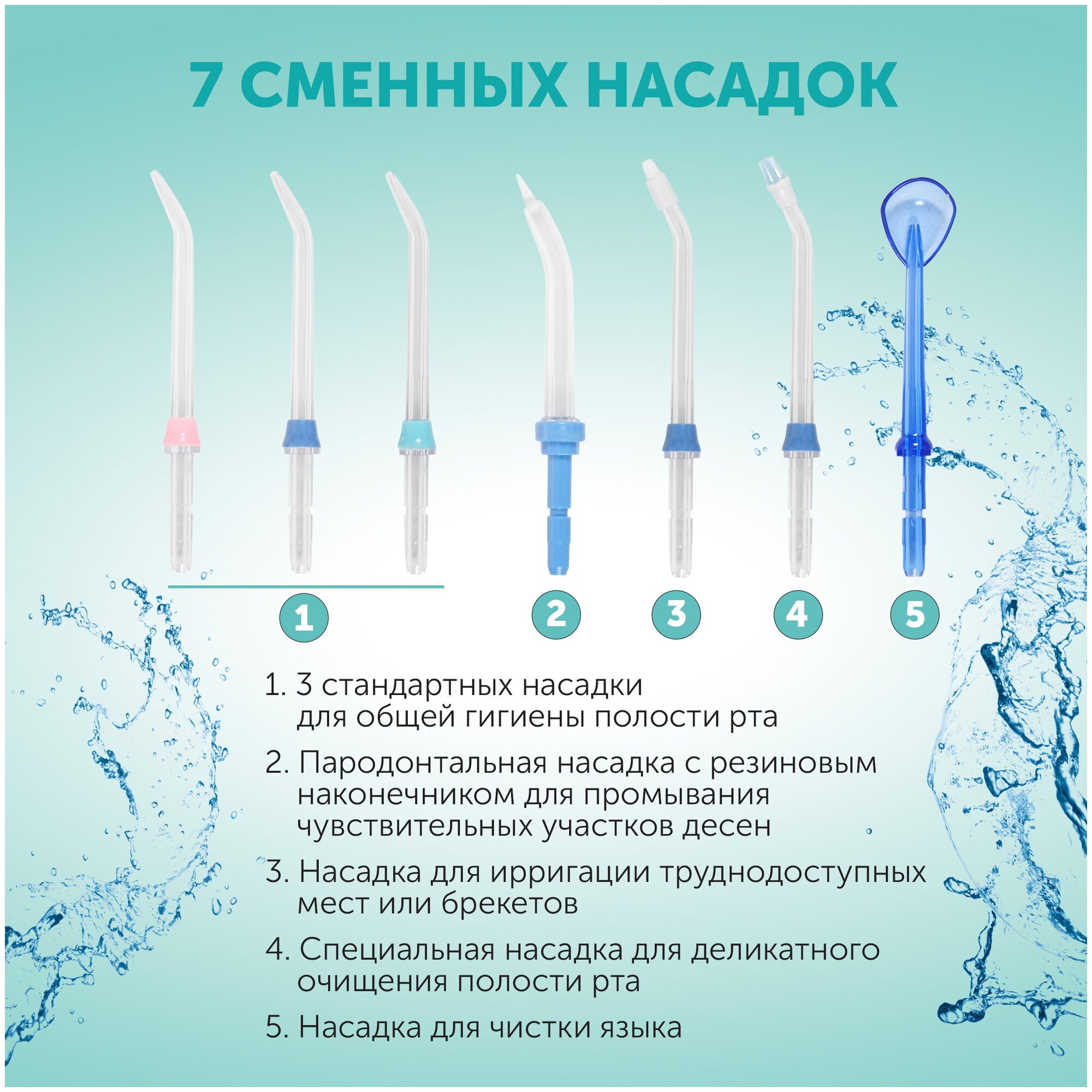 7 СМЕННЫХ НАСАДОК

1

2

3

4

5

1. 3 стандартных насадки для общей гигиены полости рта

2. Пародонтальная насадка с резиновым наконечником для промывания чувствительных участков десен

3. Насадка для ирригации труднодоступных мест или брекетов

4. Специальная насадка для деликатного очищения полости рта

5. Насадка для чистки языка