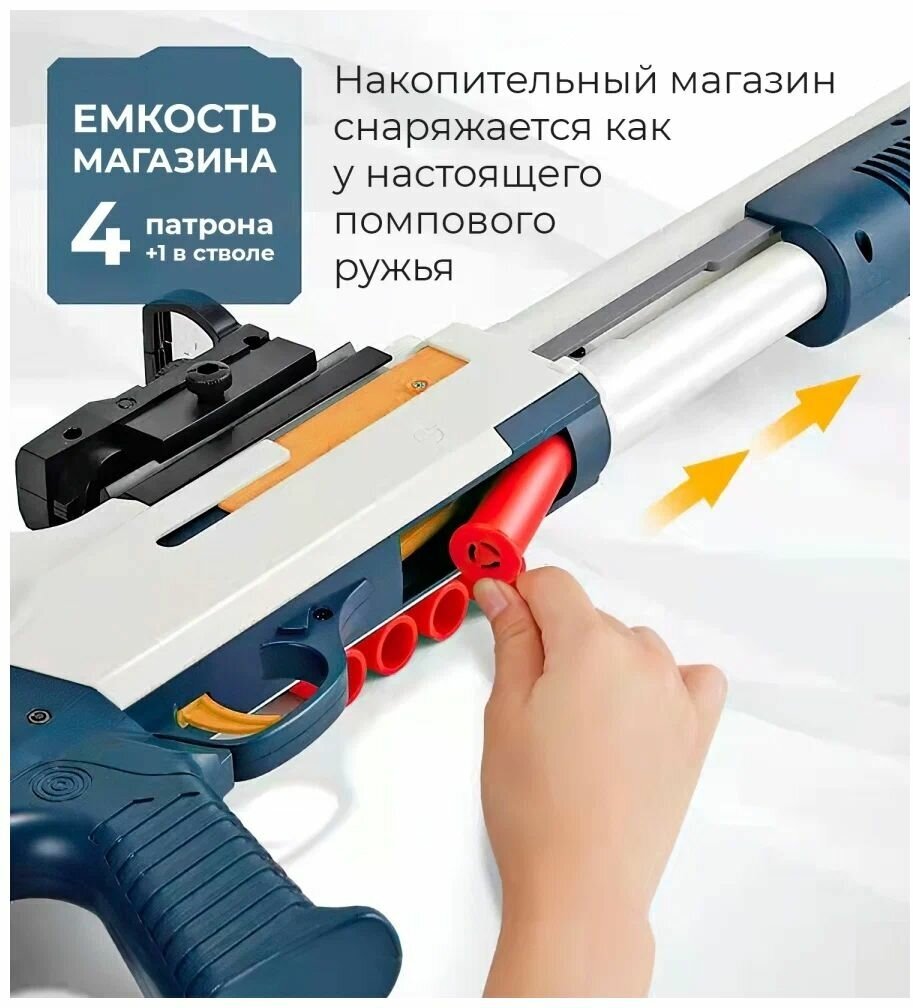 ЕМКОСТЬ МАГАЗИНА

4 патрона +1 в стволе

Накопительный магазин снаряжается как у настоящего помпового ружья