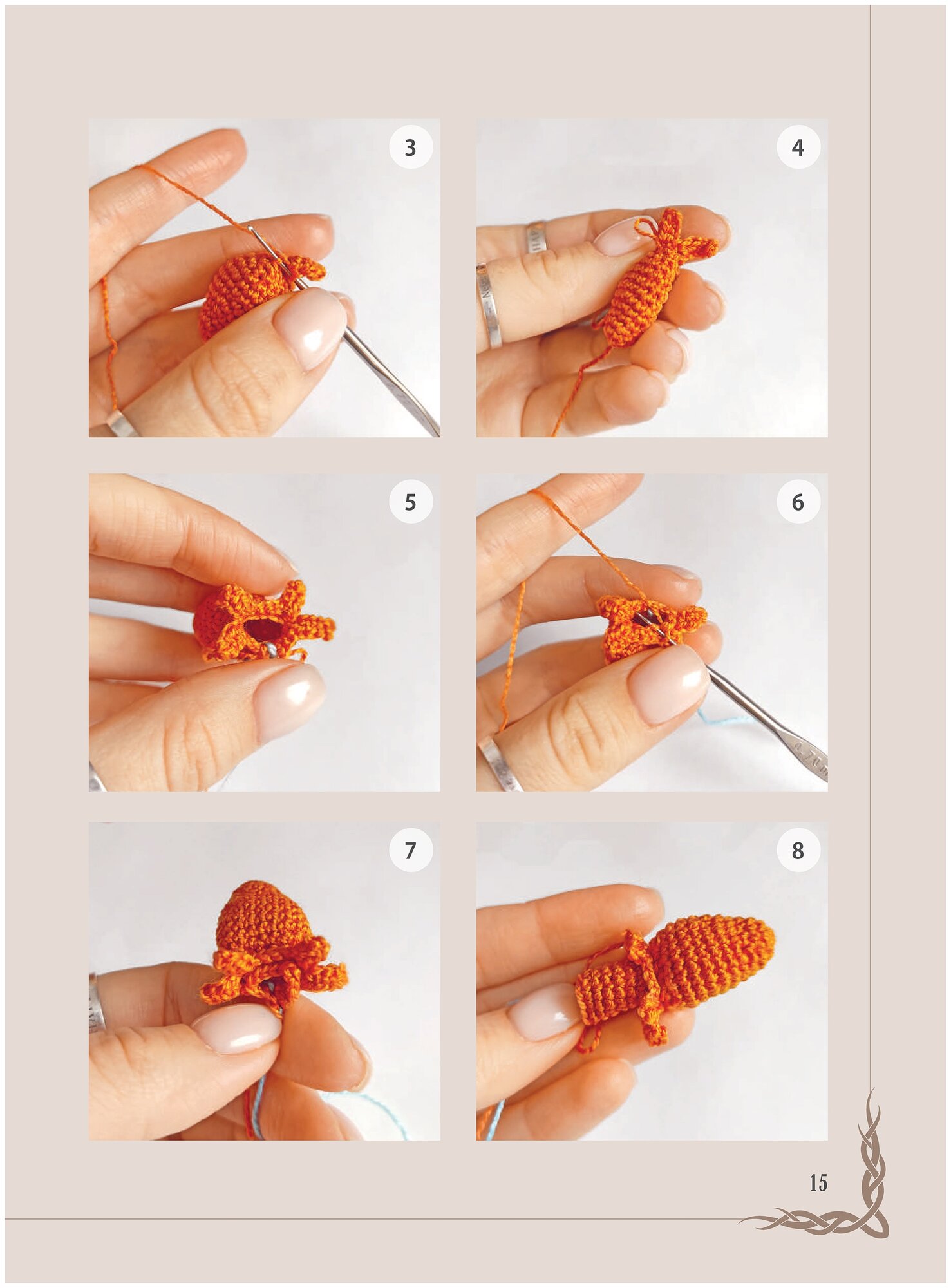 3

4

5

6

7

8

15