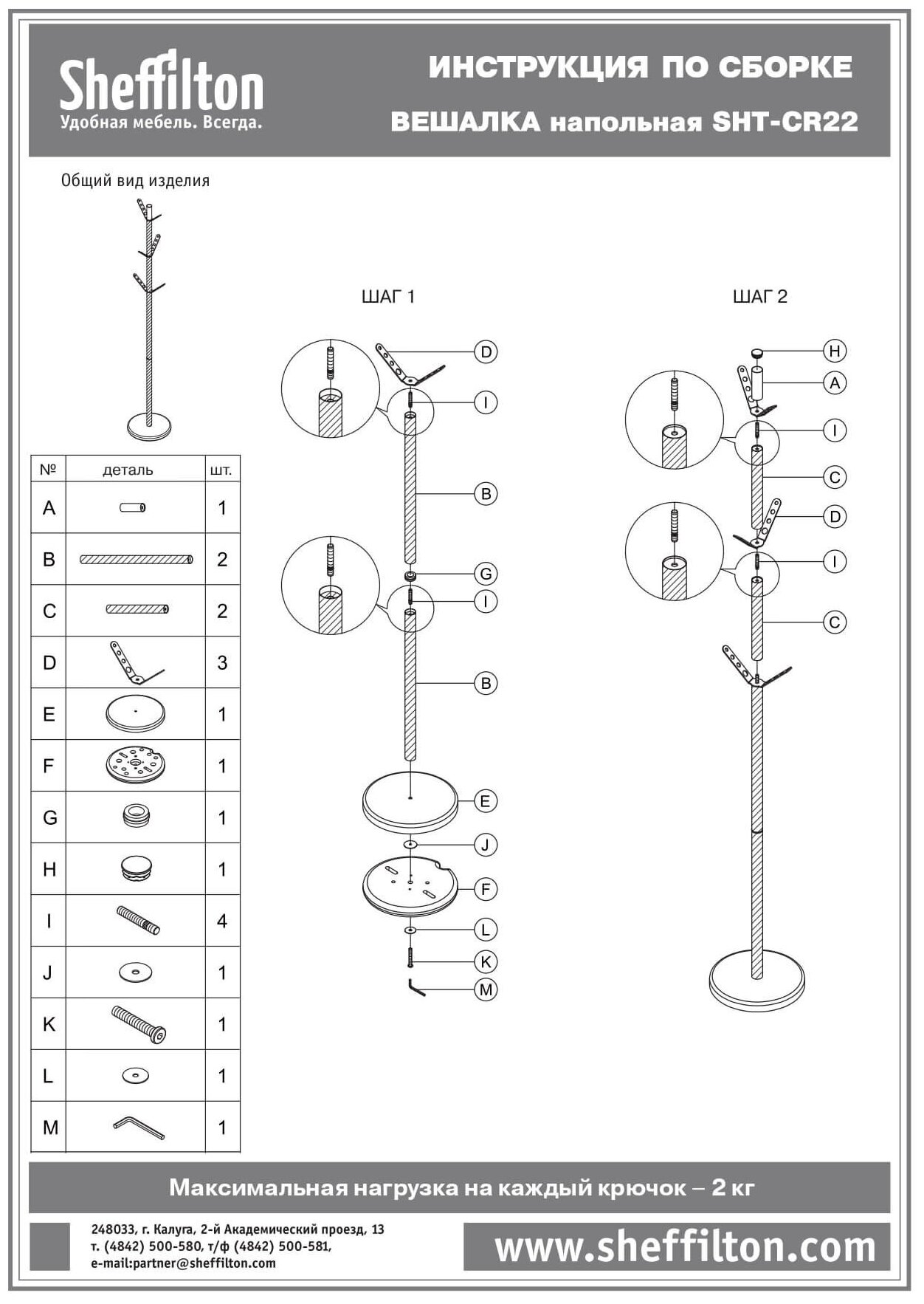 Sheffilton
Удобная мебель. Всегда.

ИНСТРУКЦИЯ ПО СБОРКЕ
ВЕШАЛКА напольная SHT-CR22

Общий вид изделия

| № | деталь | шт. |
|---|---|---|
| A | | 1 |
| B | | 2 |
| C | | 2 |
| D | | 3 |
| E | | 1 |
| F | | 1 |
| G | | 1 |
| H | | 1 |
| I | | 4 |
| J | | 1 |
| K | | 1 |
| L | | 1 |
| M | | 1 |

ШАГ 1

D
I
B
G
I
B
E
J
F
L
K
M

ШАГ 2

H
A
I
C
D
I
C

Максимальная нагрузка на каждый крючок – 2 кг

248033, г. Калуга, 2-й Академический проезд, 13
т. (4842) 500-580, т/ф (4842) 500-581,
e-mail:partner@sheffilton.com

www.sheffilton.com